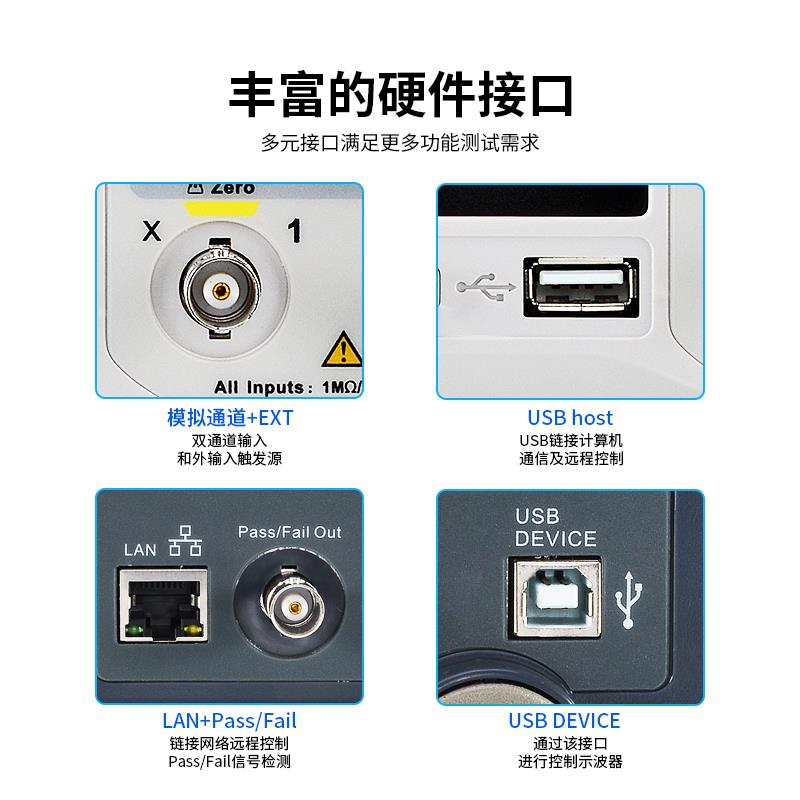 丰富的硬件接口

多元接口满足更多功能测试需求

Zero

X 1

All Inputs : 1MΩ/

模拟通道+EXT
双通道输入
和外输入触发源

USB host
USB链接计算机
通信及远程控制

LAN

Pass/Fail Out

LAN+Pass/Fail
链接网络远程控制
Pass/Fail信号检测

USB
DEVICE

USB DEVICE
通过该接口
进行控制示波器