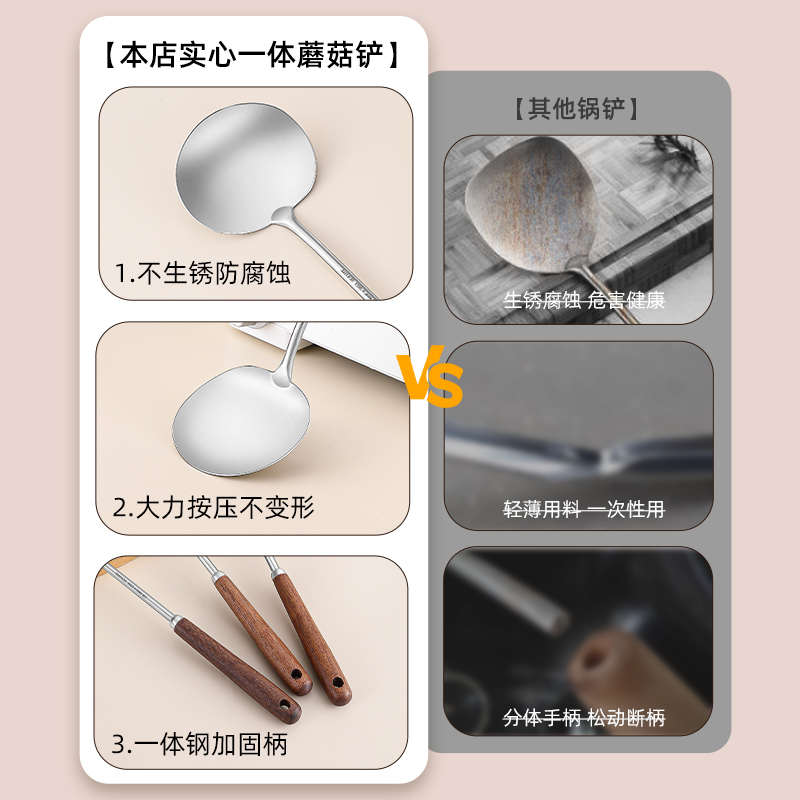 【本店实心一体蘑菇铲】

1.不生锈防腐蚀

2.大力按压不变形

3.一体钢加固柄

VS

【其他锅铲】

生锈腐蚀 危害健康

轻薄用料 一次性用

分体手柄 松动断柄