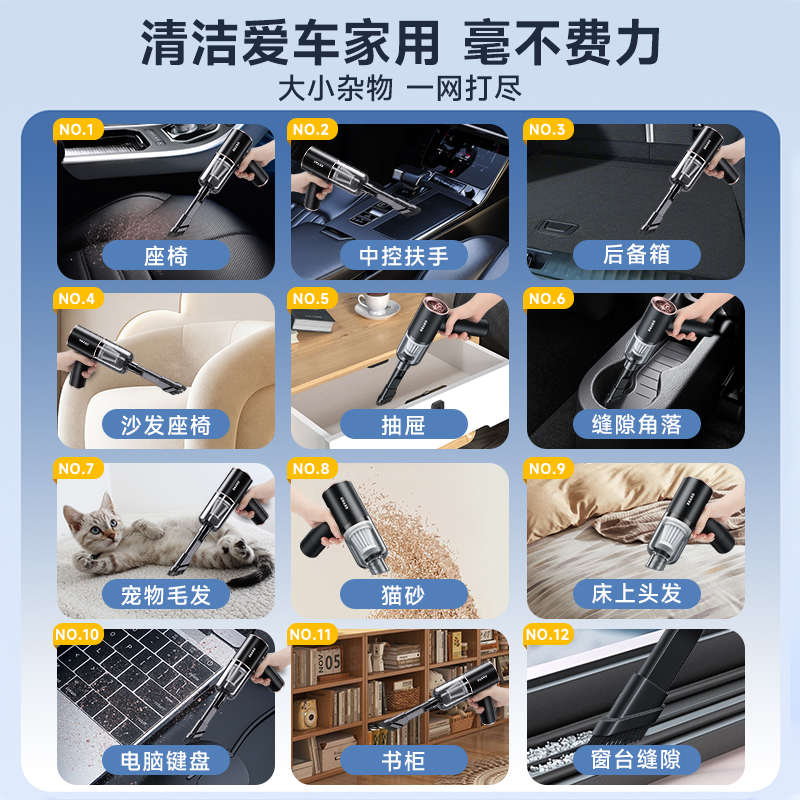 清洁爱车家用 毫不费力

大小杂物 一网打尽

NO.1
座椅

NO.2
中控扶手

NO.3
后备箱

NO.4
沙发座椅

NO.5
抽屉

NO.6
缝隙角落

NO.7
宠物毛发

NO.8
猫砂

NO.9
床上头发

NO.10
电脑键盘

NO.11
书柜

NO.12
窗台缝隙