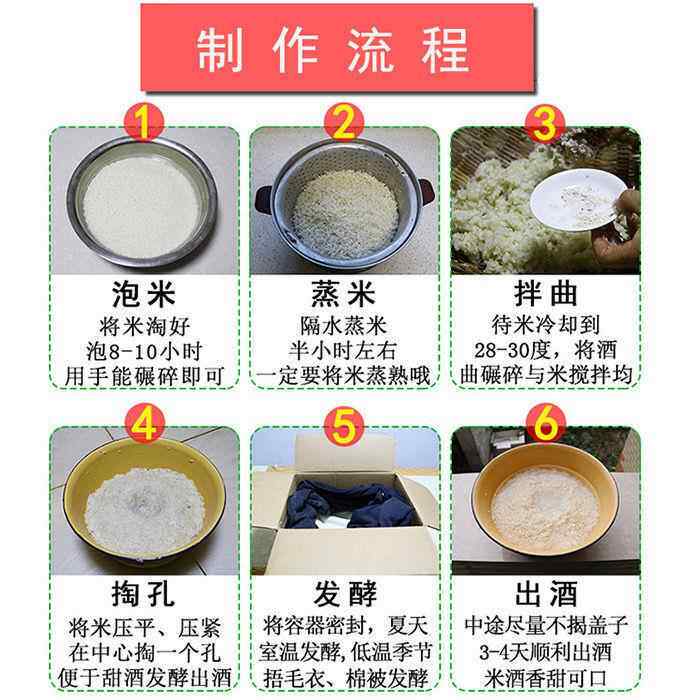 制作流程

1
泡米
将米淘好
泡8-10小时
用手能碾碎即可

2
蒸米
隔水蒸米
半小时左右
一定要将米蒸熟哦

3
拌曲
待米冷却到
28-30度，将酒
曲碾碎与米搅拌均

4
掏孔
将米压平、压紧
在中心掏一个孔
便于甜酒发酵出酒

5
发酵
将容器密封，夏天
室温发酵,低温季节
捂毛衣、棉被发酵

6
出酒
中途尽量不揭盖子
3-4天顺利出酒
米酒香甜可口