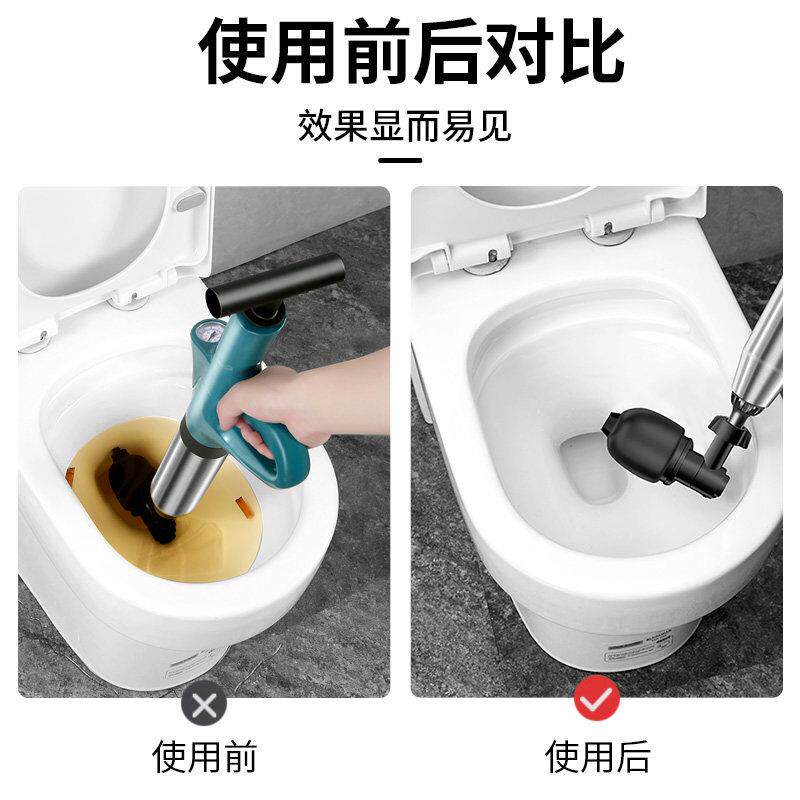 使用前后对比

效果显而易见

使用前

使用后