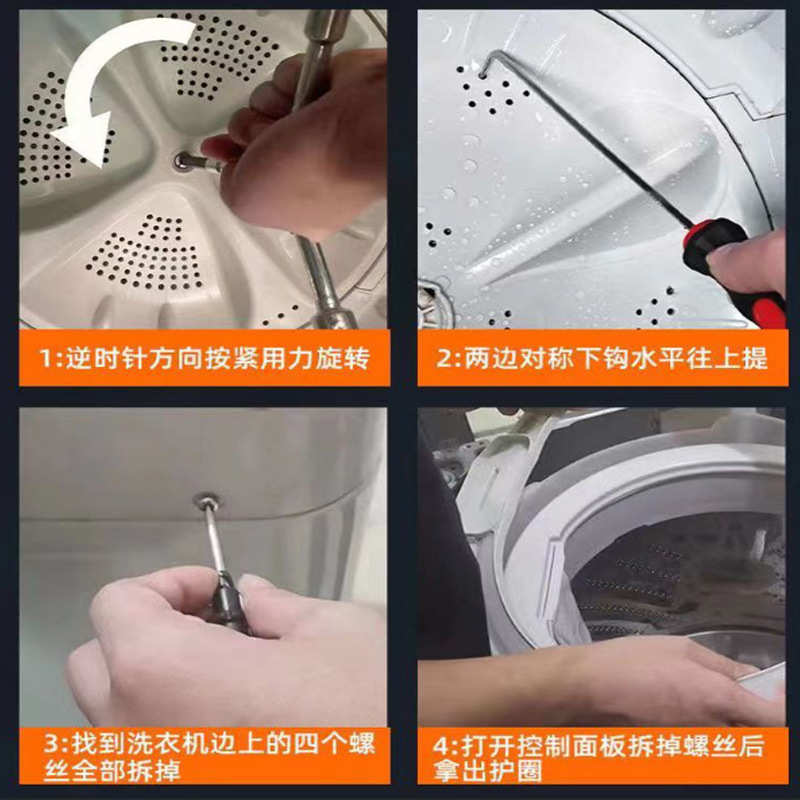 1:逆时针方向按紧用力旋转

2:两边对称下钩水平往上提

3:找到洗衣机边上的四个螺丝全部拆掉

4:打开控制面板拆掉螺丝后拿出护圈