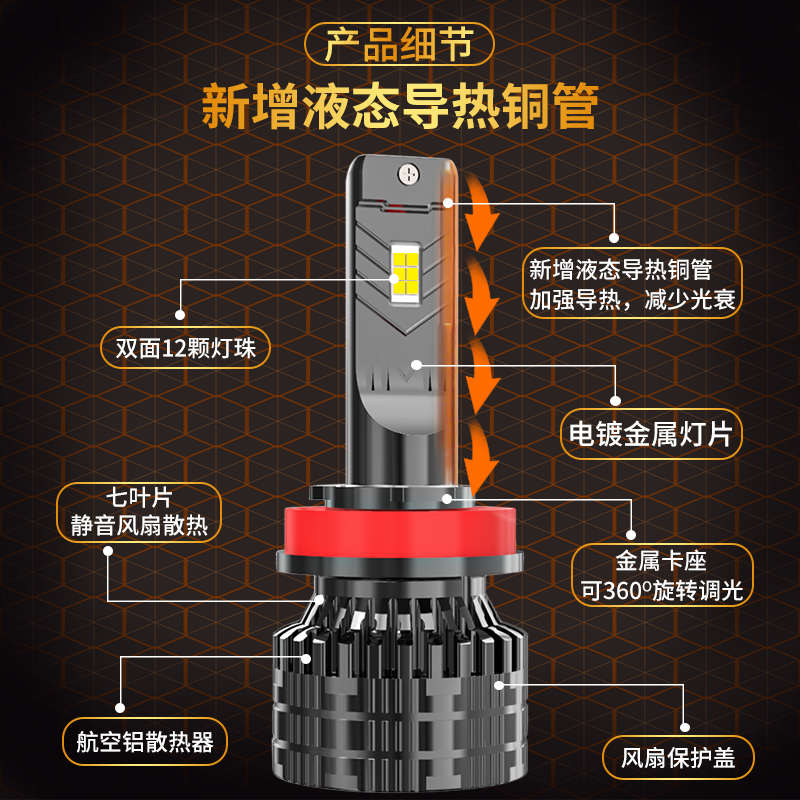 产品细节

新增液态导热铜管

新增液态导热铜管
加强导热，减少光衰

双面12颗灯珠

电镀金属灯片

七叶片
静音风扇散热

金属卡座
可360°旋转调光

航空铝散热器

风扇保护盖