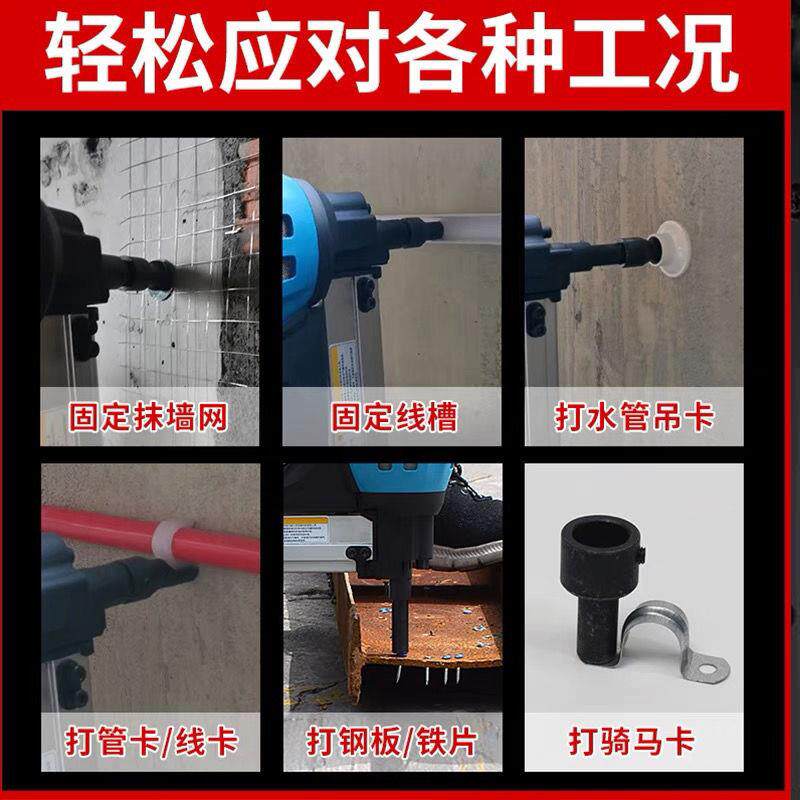 轻松应对各种工况

固定抹墙网

固定线槽

打水管吊卡

打管卡/线卡

打钢板/铁片

打骑马卡