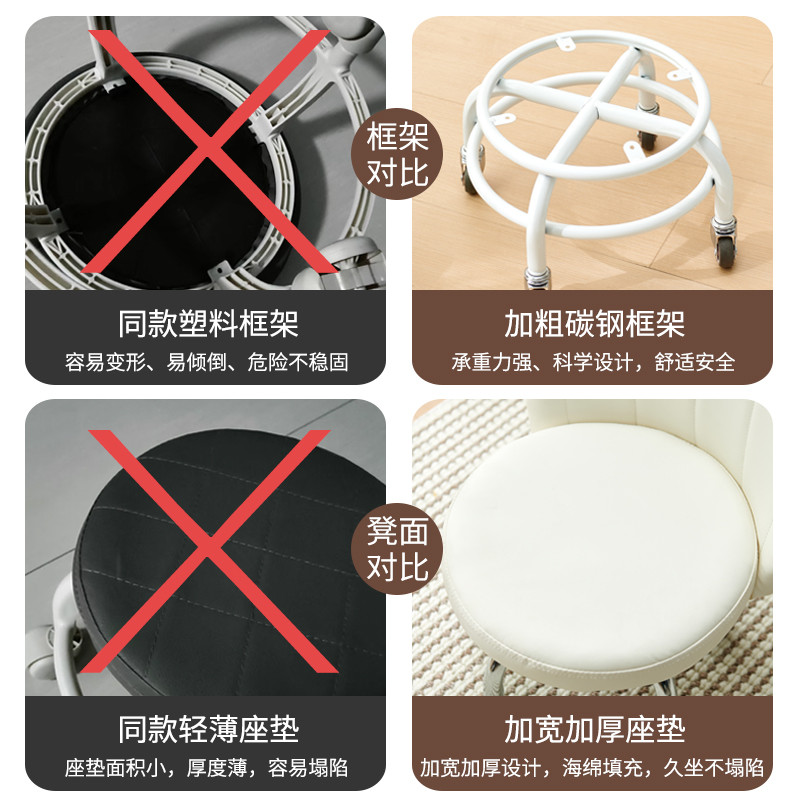 框架对比

同款塑料框架
容易变形、易倾倒、危险不稳固

加粗碳钢框架
承重力强、科学设计，舒适安全

凳面对比

同款轻薄座垫
座垫面积小，厚度薄，容易塌陷

加宽加厚座垫
加宽加厚设计，海绵填充，久坐不塌陷