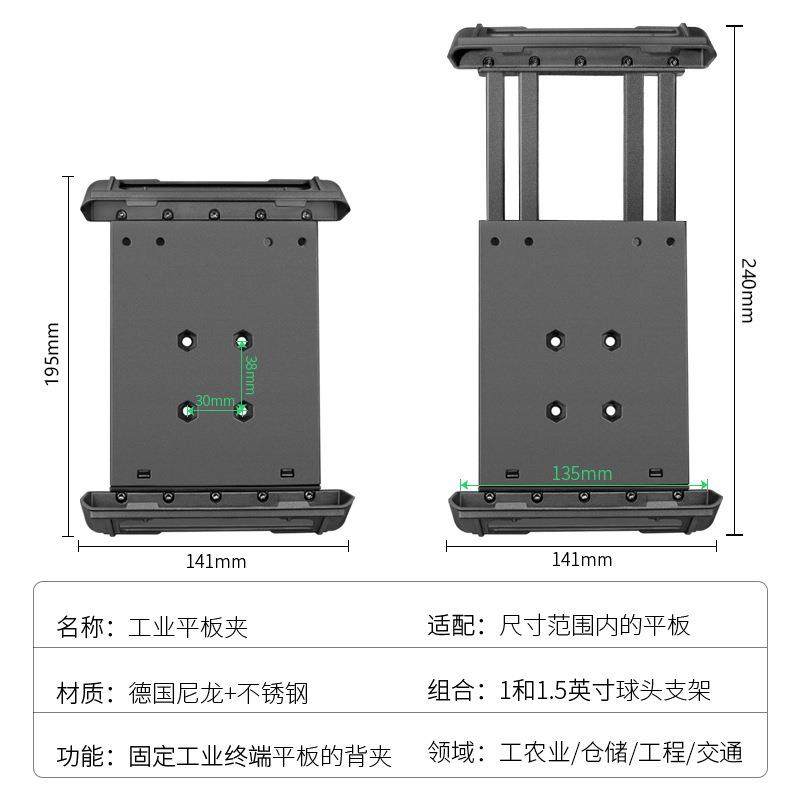 195mm

38mm

30mm

141mm

240mm

135mm

141mm

| 名称：工业平板夹 | 适配：尺寸范围内的平板 |
|---|---|
| 材质：德国尼龙+不锈钢 | 组合：1和1.5英寸球头支架 |
| 功能：固定工业终端平板的背夹 | 领域：工农业/仓储/工程/交通 |