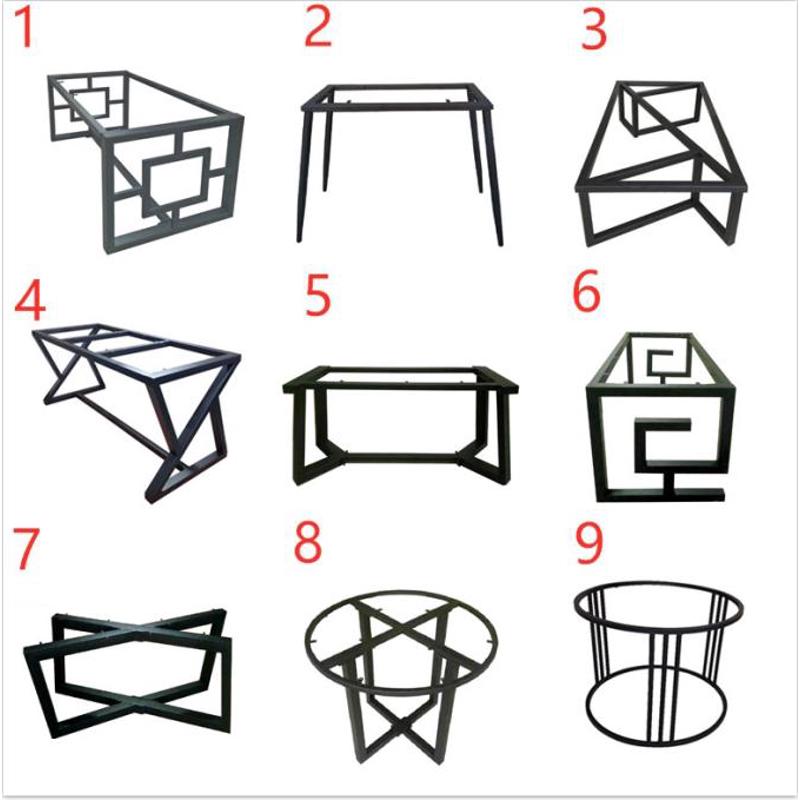 1
2
3
4
5
6
7
8
9