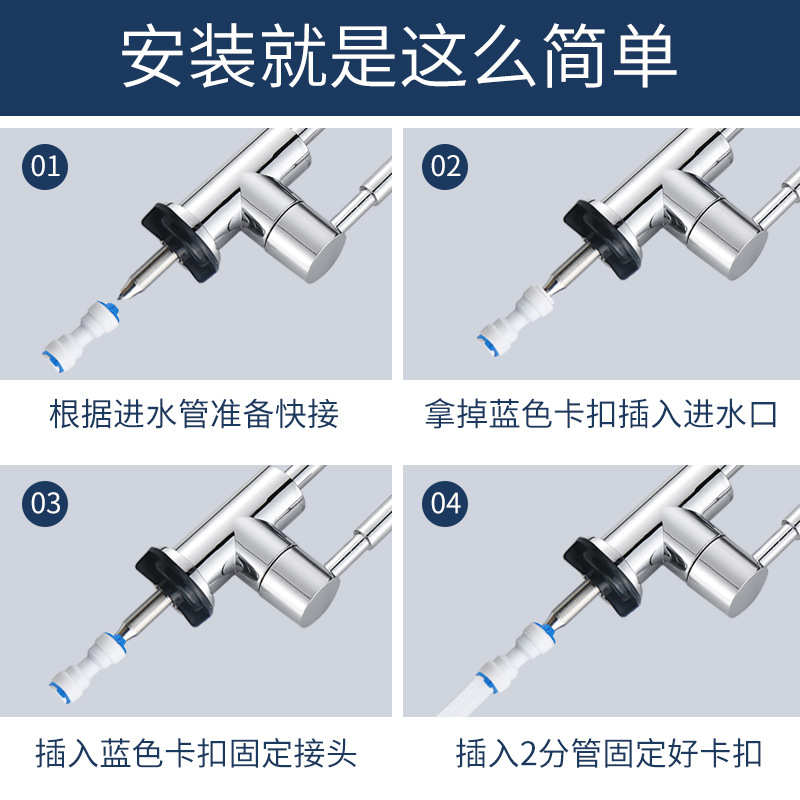 安装就是这么简单

01

根据进水管准备快接

02

拿掉蓝色卡扣插入进水口

03

插入蓝色卡扣固定接头

04

插入2分管固定好卡扣