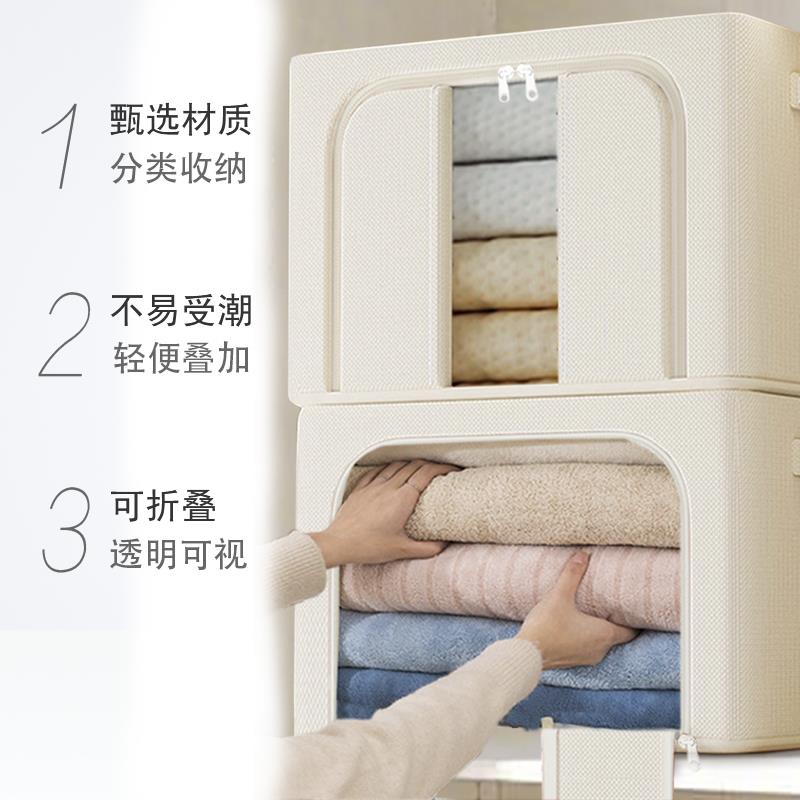 1 甄选材质
分类收纳

2 不易受潮
轻便叠加

3 可折叠
透明可视