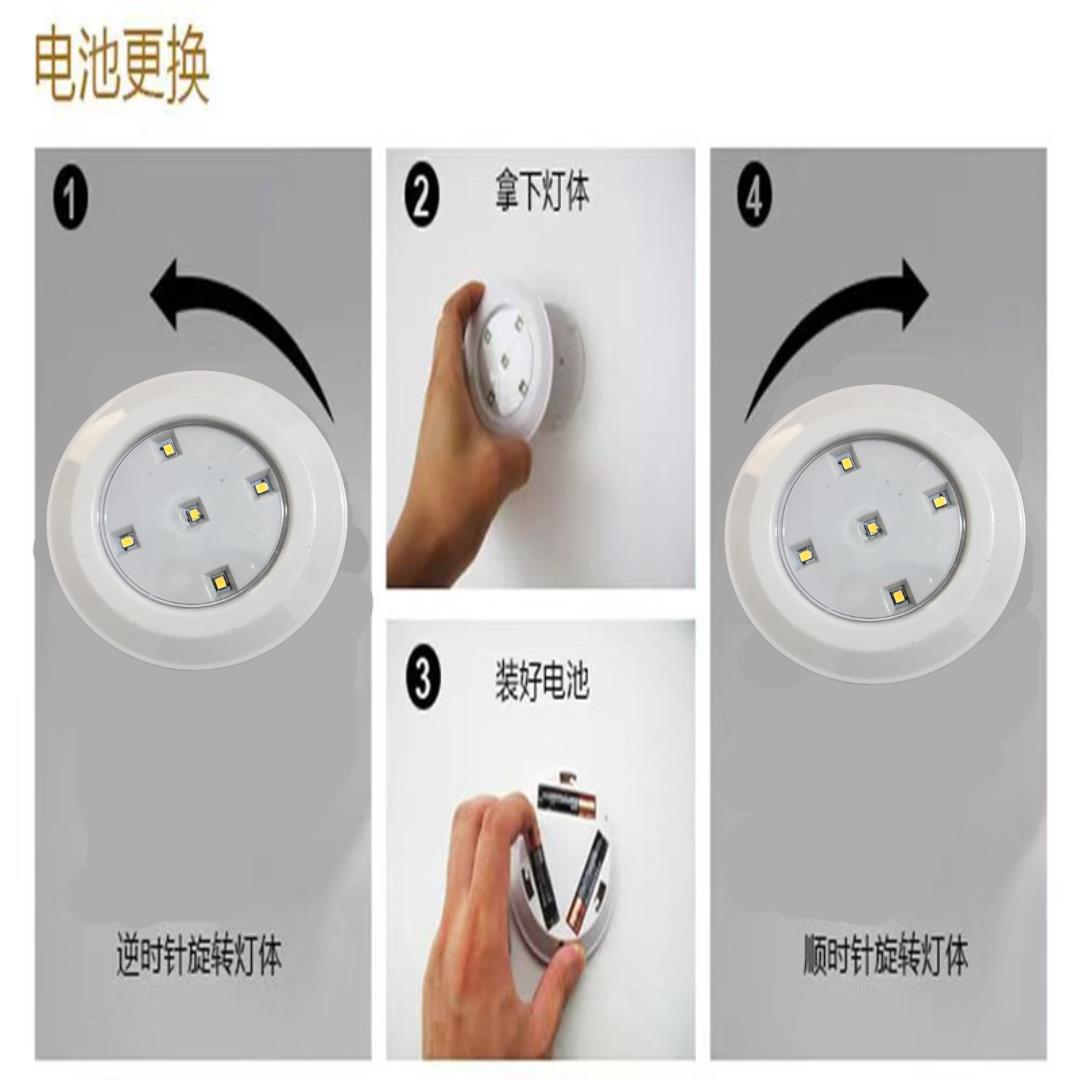 电池更换

1

逆时针旋转灯体

2 拿下灯体

3 装好电池

4

顺时针旋转灯体