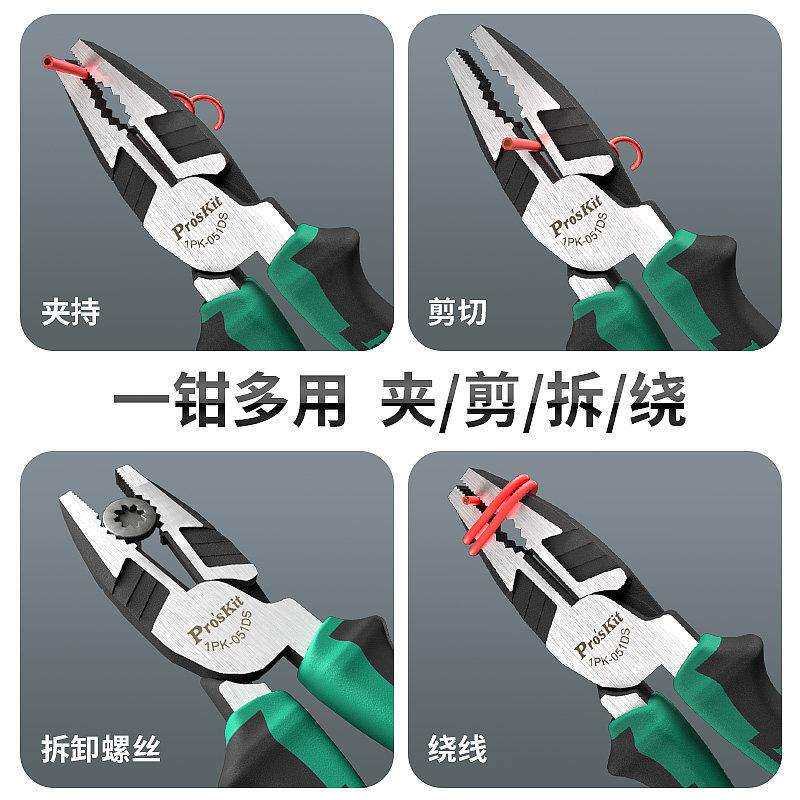 Pro'sKit
1PK-051DS
夹持

Pro'sKit
1PK-051DS
剪切

一钳多用 夹/剪/拆/绕

Pro'sKit
1PK-051DS
拆卸螺丝

Pro'sKit
1PK-051DS
绕线