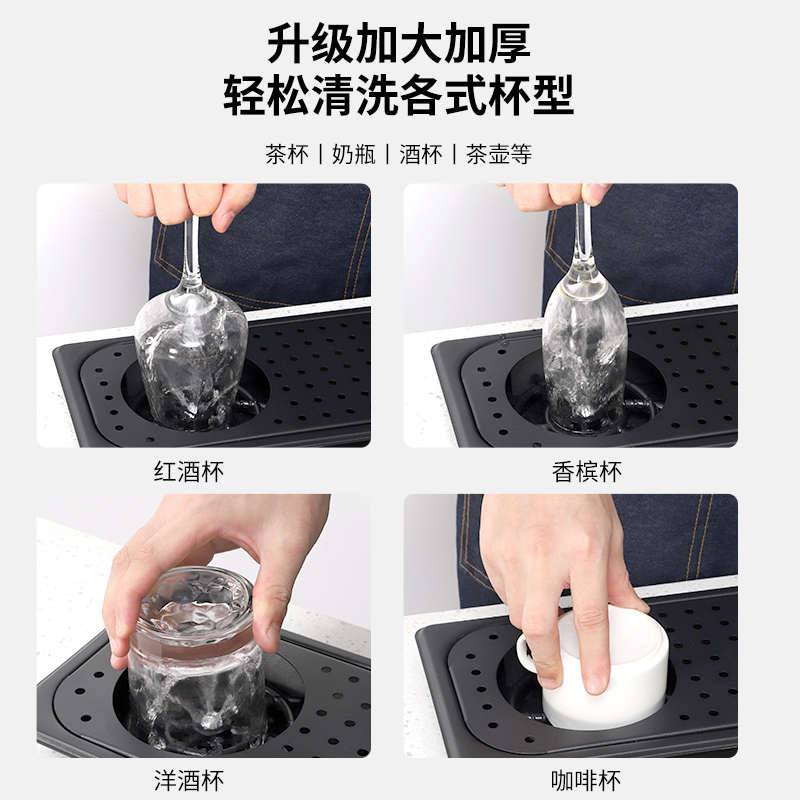 升级加大加厚
轻松清洗各式杯型

茶杯 | 奶瓶 | 酒杯 | 茶壶等

红酒杯

香槟杯

洋酒杯

咖啡杯