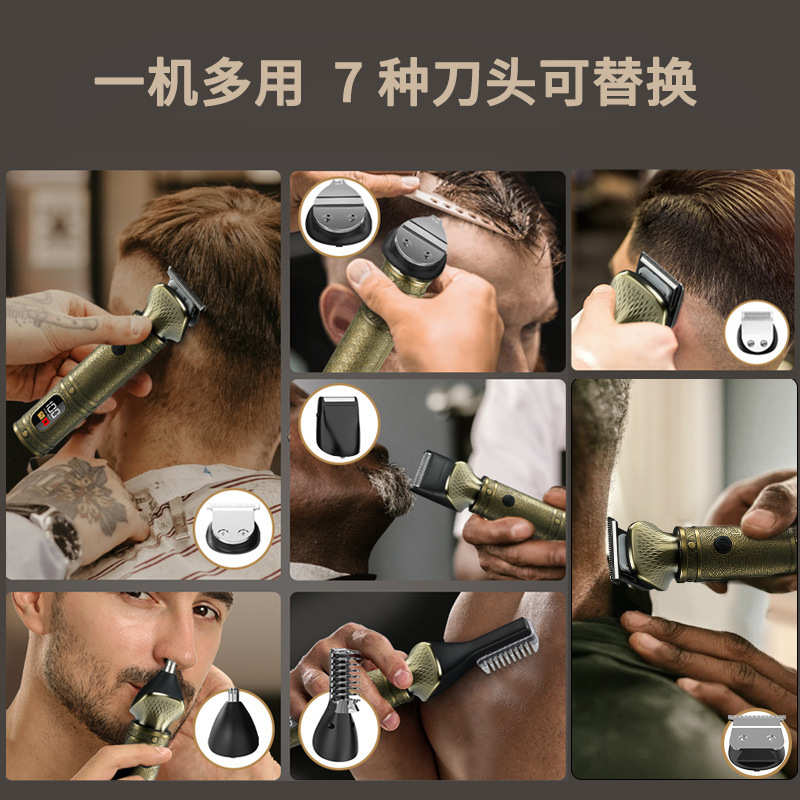 一机多用 7 种刀头可替换