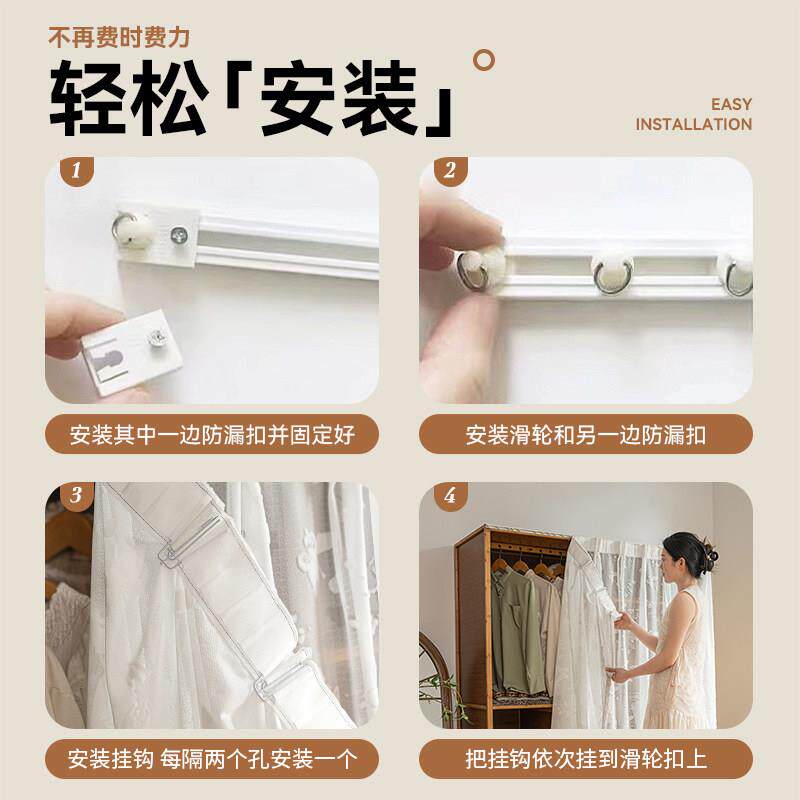 不再费时费力

轻松「安装」

EASY
INSTALLATION

1

安装其中一边防漏扣并固定好

2

安装滑轮和另一边防漏扣

3

安装挂钩 每隔两个孔安装一个

4

把挂钩依次挂到滑轮扣上