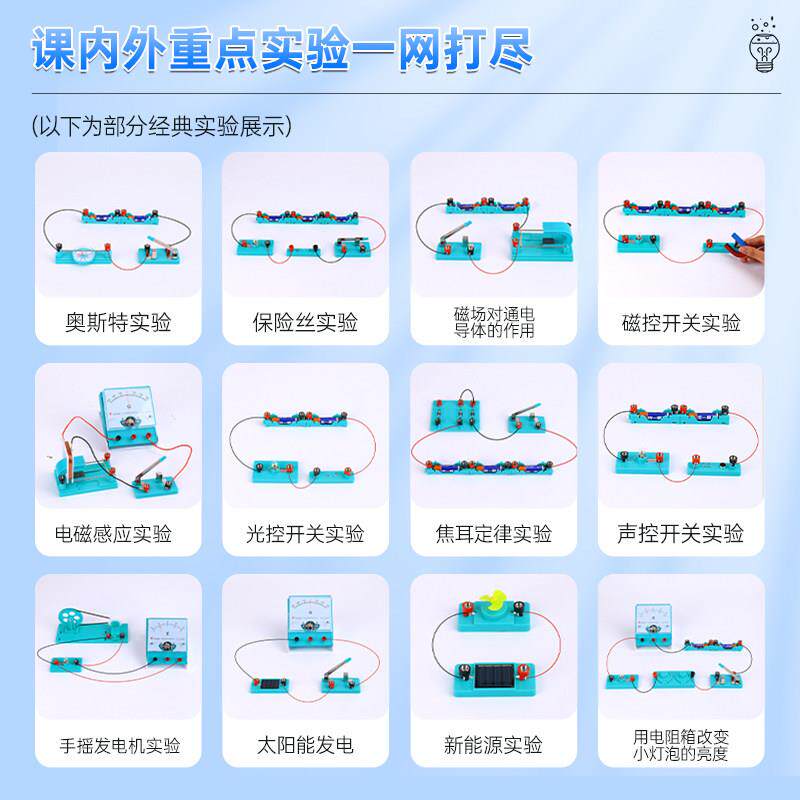 课内外重点实验一网打尽

(以下为部分经典实验展示)

奥斯特实验

保险丝实验

磁场对通电导体的作用

磁控开关实验

电磁感应实验

光控开关实验

焦耳定律实验

声控开关实验

手摇发电机实验

太阳能发电

新能源实验

用电阻箱改变小灯泡的亮度