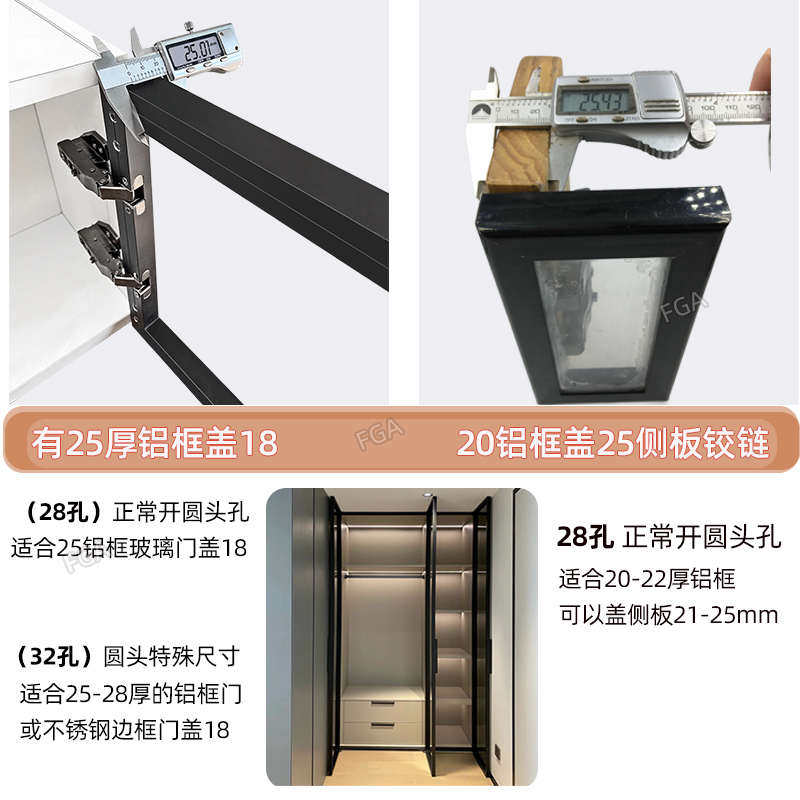 25.01

25.43

FGA

有25厚铝框盖18

FGA

20铝框盖25侧板铰链

（28孔）正常开圆头孔
适合25铝框玻璃门盖18

FGA

（32孔）圆头特殊尺寸
适合25-28厚的铝框门
或不锈钢边框门盖18

28孔 正常开圆头孔
适合20-22厚铝框
可以盖侧板21-25mm