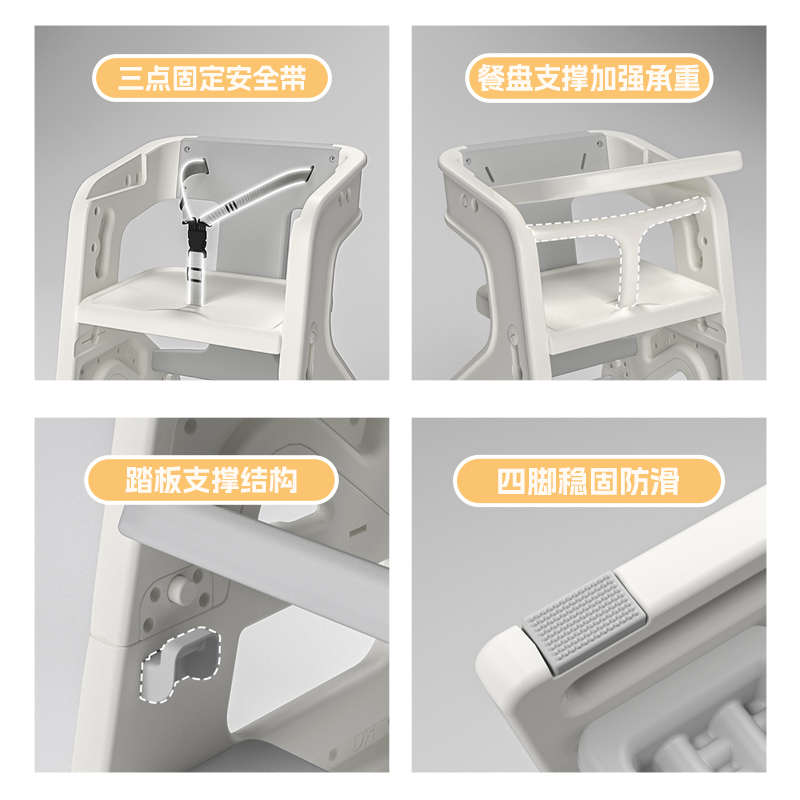 三点固定安全带

餐盘支撑加强承重

踏板支撑结构

四脚稳固防滑