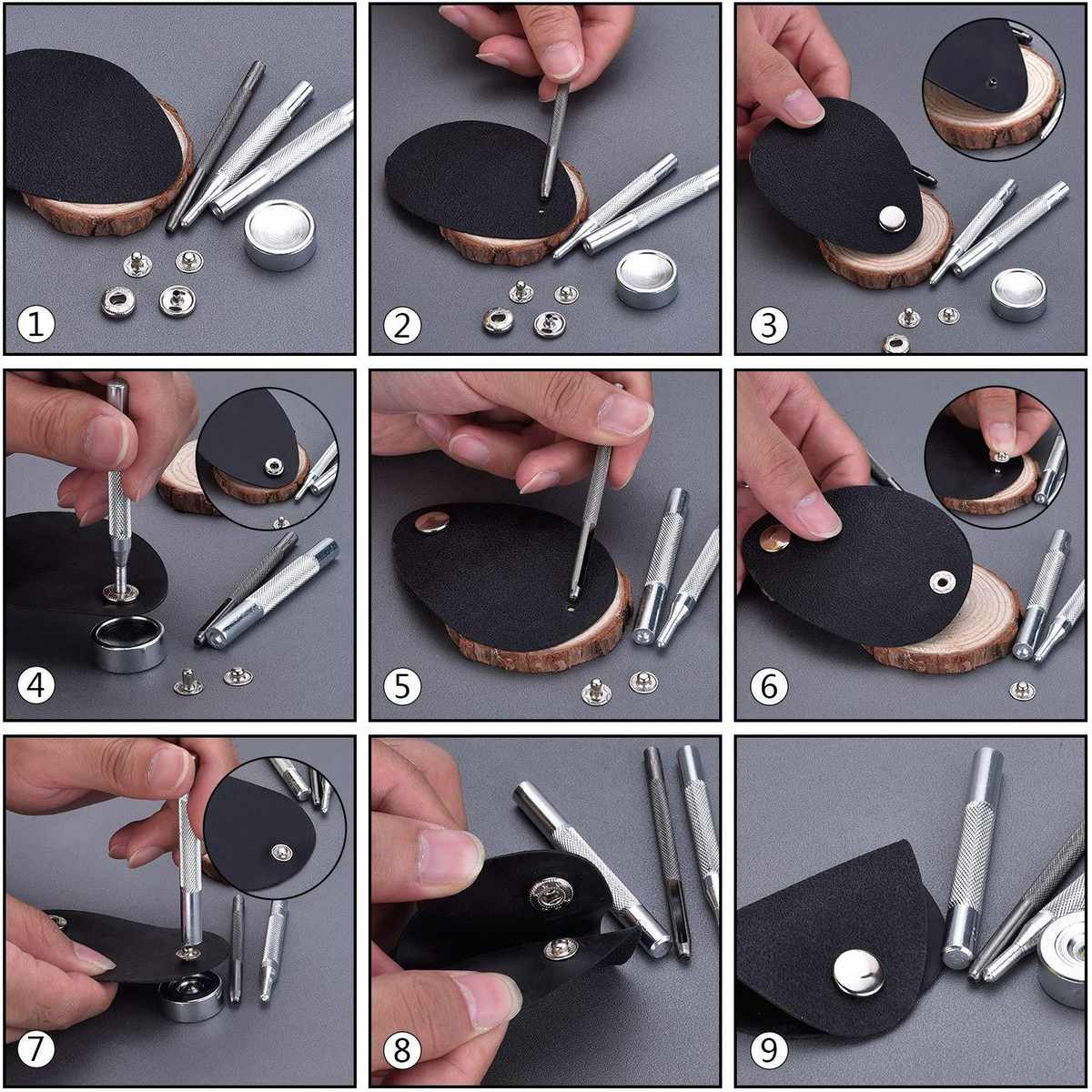 1
2
3
4
5
6
7
8
9