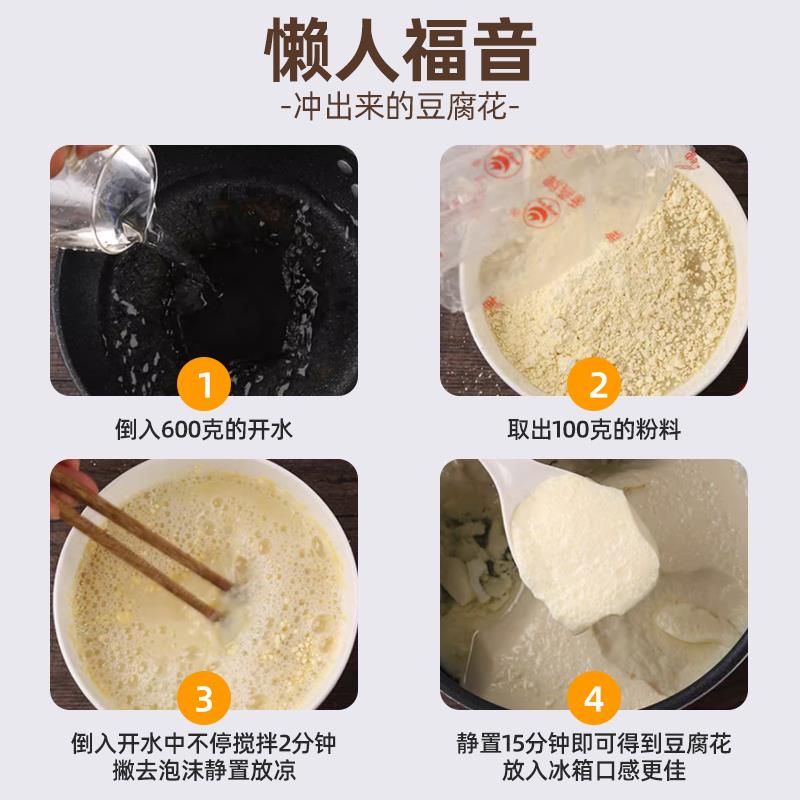 懒人福音

-冲出来的豆腐花-

1
倒入600克的开水

2
取出100克的粉料

3
倒入开水中不停搅拌2分钟
撇去泡沫静置放凉

4
静置15分钟即可得到豆腐花
放入冰箱口感更佳