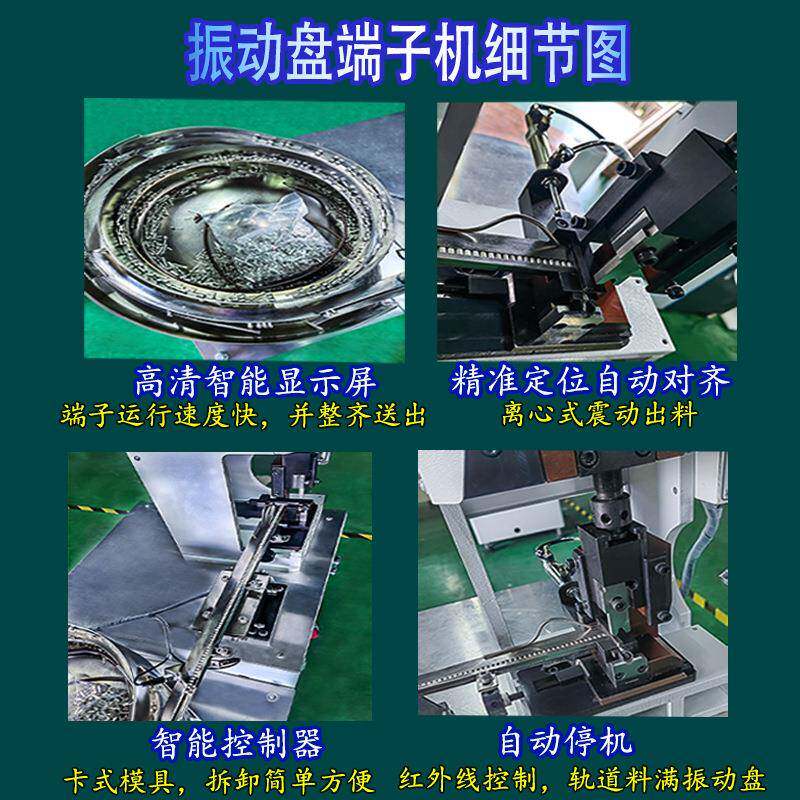 振动盘端子机细节图

高清智能显示屏
端子运行速度快，并整齐送出

精准定位自动对齐
离心式震动出料

智能控制器
卡式模具，拆卸简单方便

自动停机
红外线控制，轨道料满振动盘