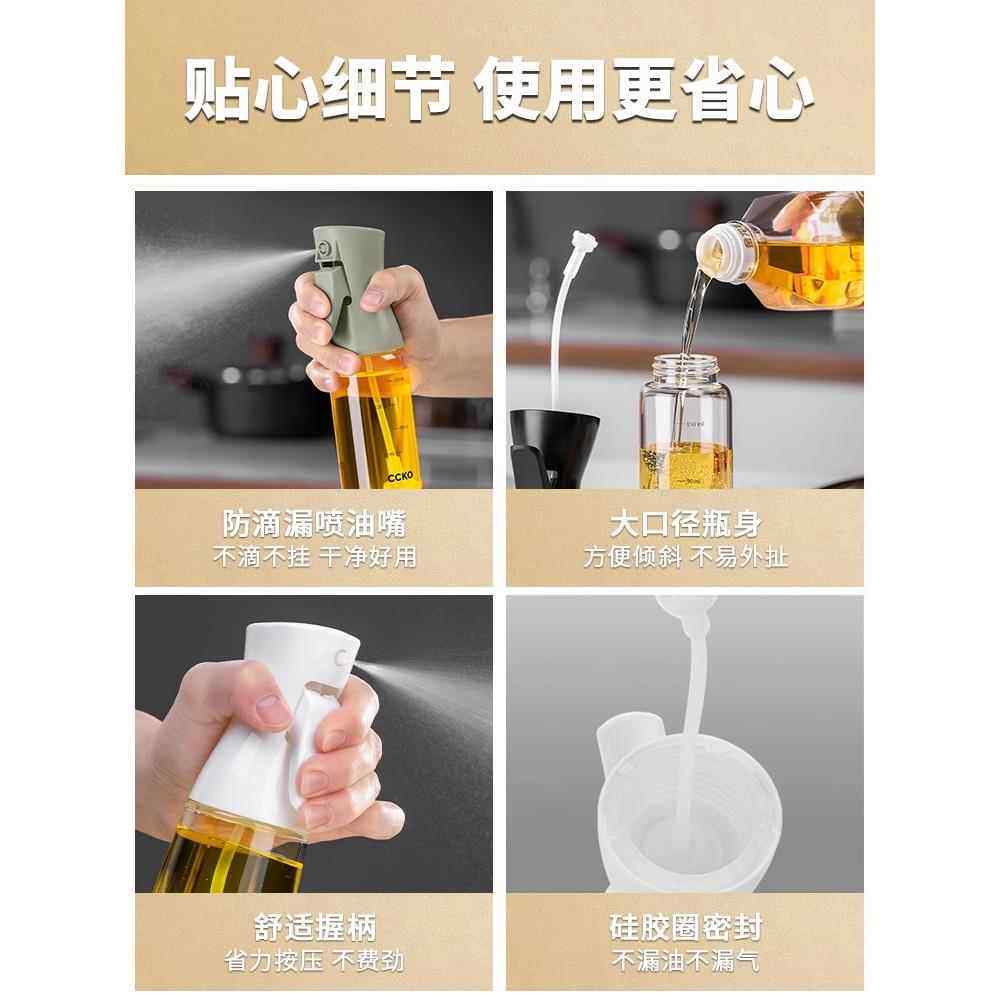 贴心细节 使用更省心

CCKO

防滴漏喷油嘴
不滴不挂 干净好用

大口径瓶身
方便倾斜 不易外扯

舒适握柄
省力按压 不费劲

硅胶圈密封
不漏油不漏气