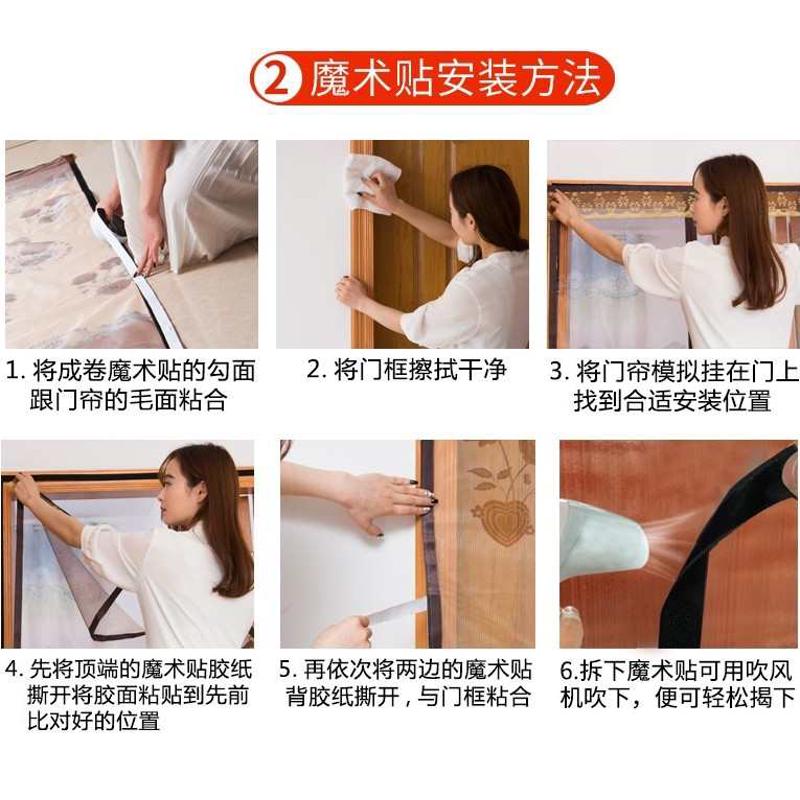 ② 魔术贴安装方法

1. 将成卷魔术贴的勾面跟门帘的毛面粘合

2. 将门框擦拭干净

3. 将门帘模拟挂在门上找到合适安装位置

4. 先将顶端的魔术贴胶纸撕开将胶面粘贴到先前比对好的位置

5. 再依次将两边的魔术贴背胶纸撕开，与门框粘合

6.拆下魔术贴可用吹风机吹下，便可轻松揭下