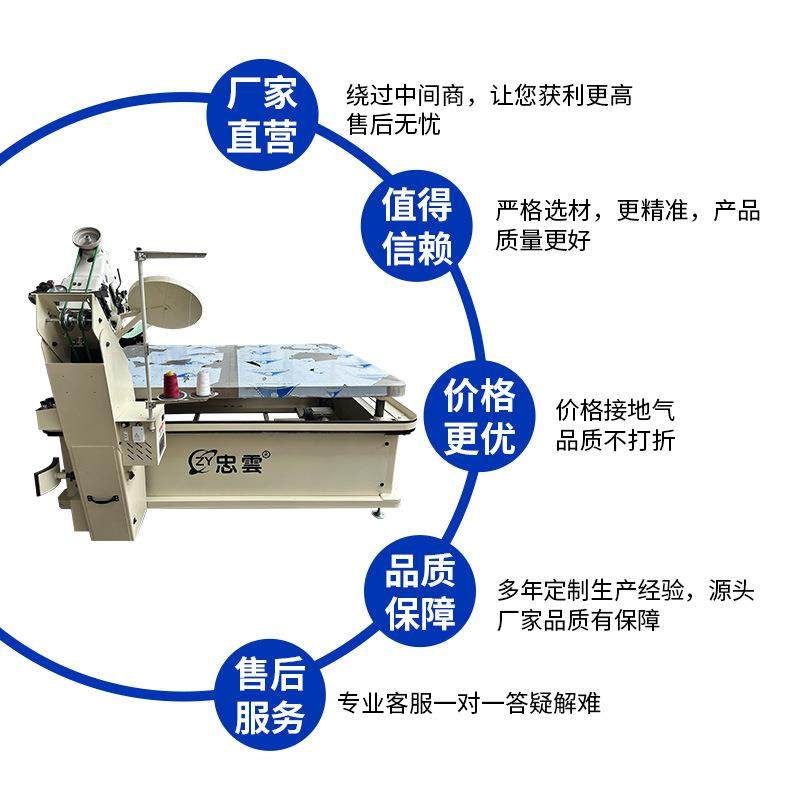 厂家直营

绕过中间商，让您获利更高
售后无忧

值得信赖

严格选材，更精准，产品质量更好

ZY 忠雲®

价格更优

价格接地气
品质不打折

品质保障

多年定制生产经验，源头厂家品质有保障

售后服务

专业客服一对一答疑解难