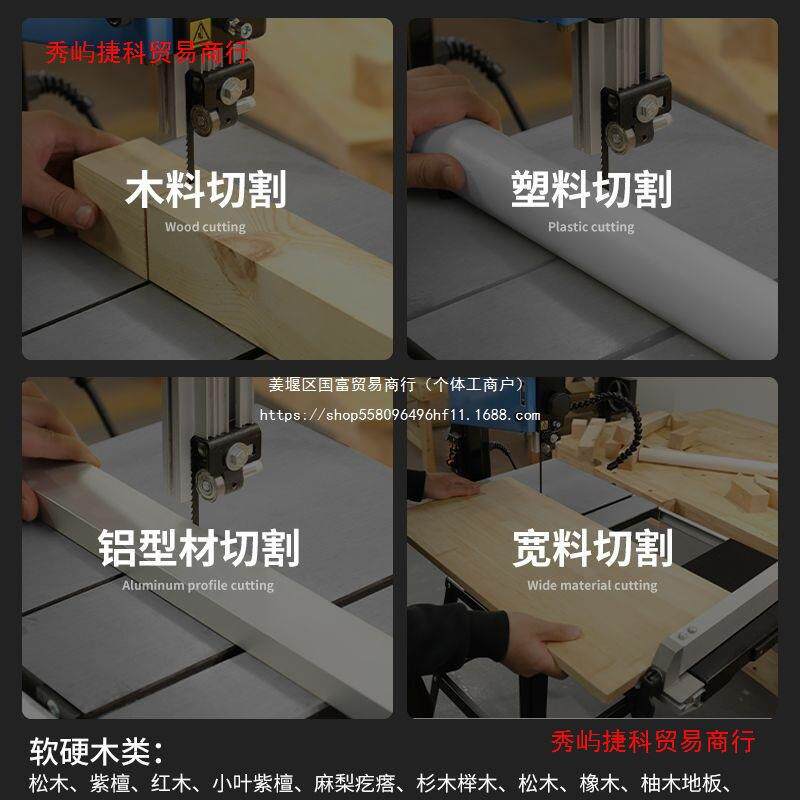 秀屿捷科贸易商行

木料切割
Wood cutting

塑料切割
Plastic cutting

姜堰区国富贸易商行（个体工商户）
https://shop558096496hf11.1688.com

铝型材切割
Aluminum profile cutting

宽料切割
Wide material cutting

软硬木类：
秀屿捷科贸易商行
松木、紫檀、红木、小叶紫檀、麻梨疙瘩、杉木榉木、松木、橡木、柚木地板、