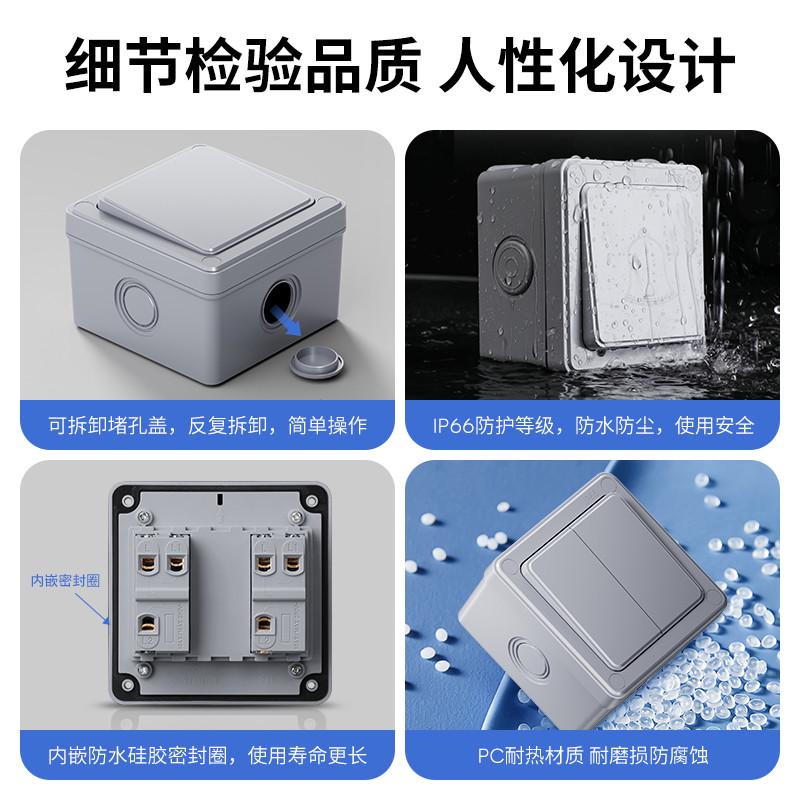 细节检验品质 人性化设计

可拆卸堵孔盖，反复拆卸，简单操作

IP66防护等级，防水防尘，使用安全

内嵌密封圈

内嵌防水硅胶密封圈，使用寿命更长

PC耐热材质 耐磨损防腐蚀