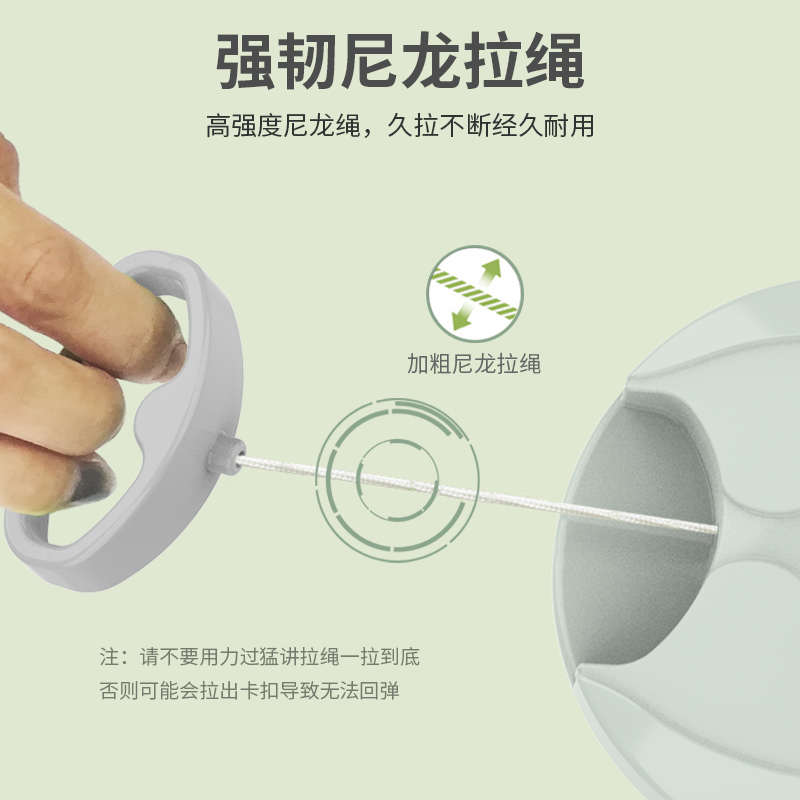 强韧尼龙拉绳

高强度尼龙绳，久拉不断经久耐用

加粗尼龙拉绳

注：请不要用力过猛讲拉绳一拉到底
否则可能会拉出卡扣导致无法回弹