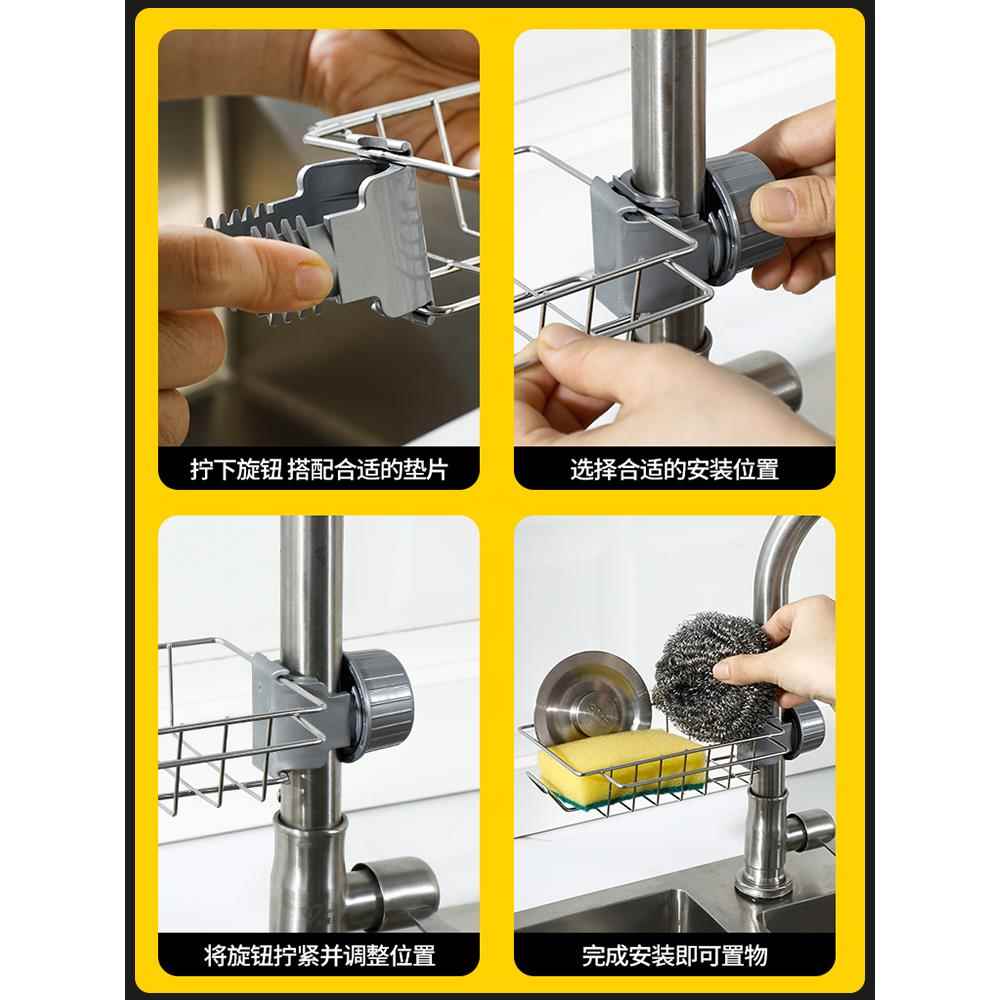 拧下旋钮 搭配合适的垫片

选择合适的安装位置

将旋钮拧紧并调整位置

完成安装即可置物