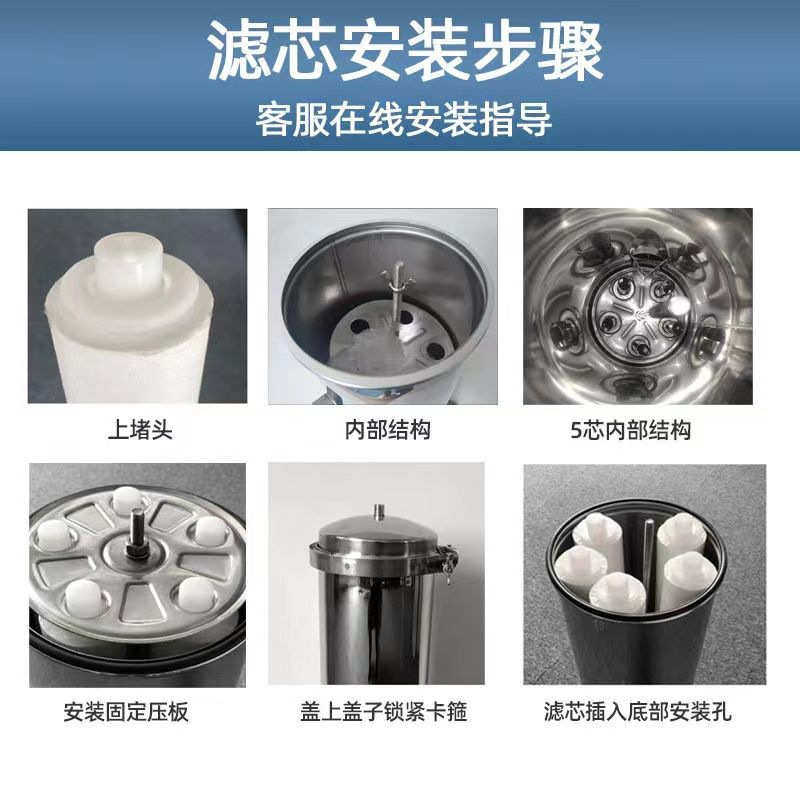 滤芯安装步骤
客服在线安装指导

上堵头

内部结构

5芯内部结构

安装固定压板

盖上盖子锁紧卡箍

滤芯插入底部安装孔