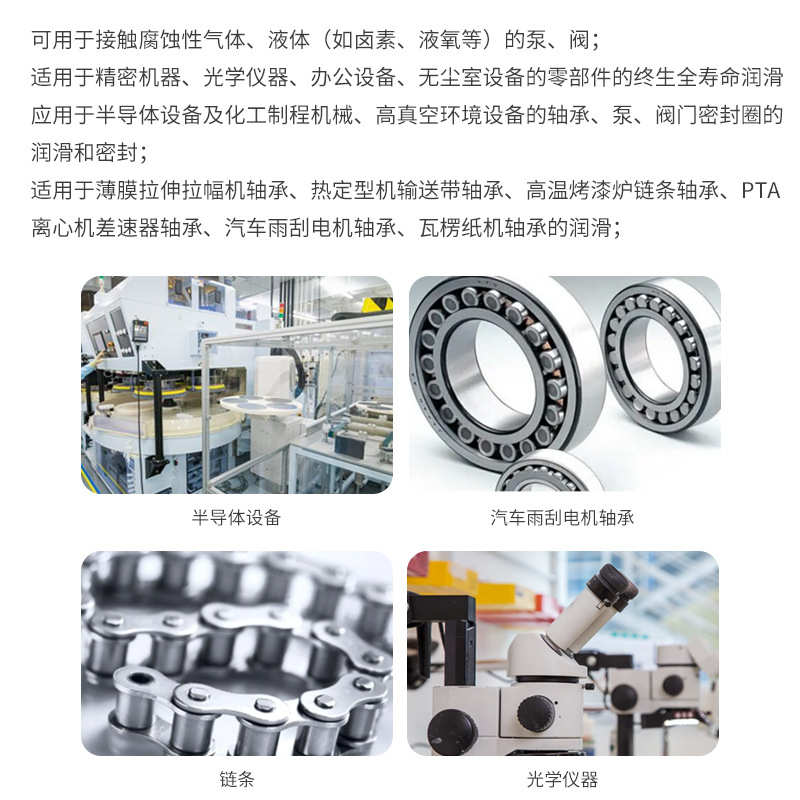 可用于接触腐蚀性气体、液体（如卤素、液氧等）的泵、阀；
适用于精密机器、光学仪器、办公设备、无尘室设备的零部件的终生全寿命润滑
应用于半导体设备及化工制程机械、高真空环境设备的轴承、泵、阀门密封圈的润滑和密封；
适用于薄膜拉伸拉幅机轴承、热定型机输送带轴承、高温烤漆炉链条轴承、PTA离心机差速器轴承、汽车雨刮电机轴承、瓦楞纸机轴承的润滑；

半导体设备

汽车雨刮电机轴承

链条

光学仪器