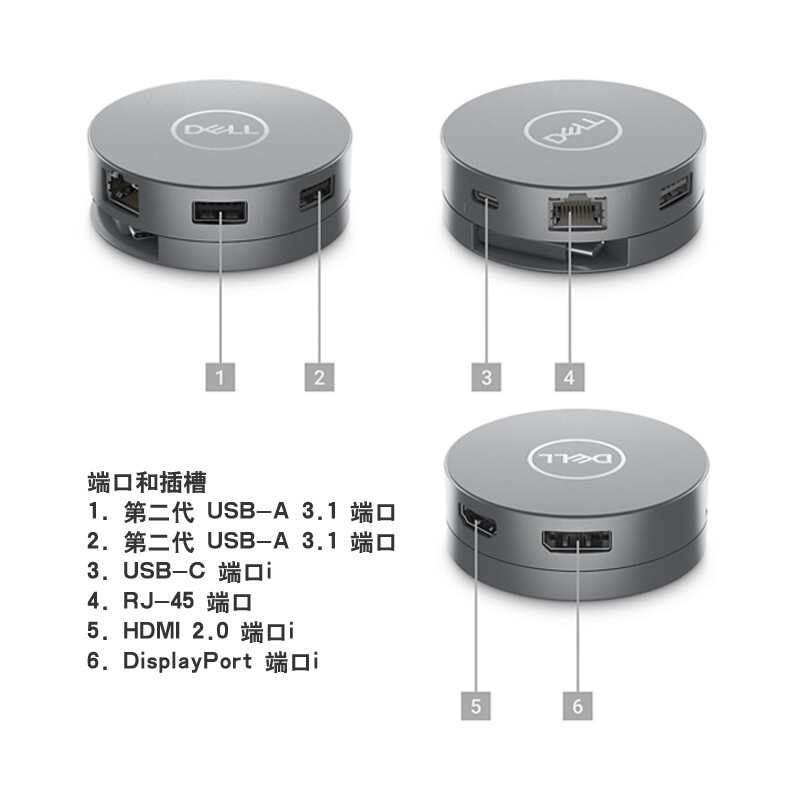 DELL

DELL

1

2

3

4

DELL

端口和插槽
1. 第二代 USB-A 3.1 端口
2. 第二代 USB-A 3.1 端口
3. USB-C 端口i
4. RJ-45 端口
5. HDMI 2.0 端口i
6. DisplayPort 端口i

5

6