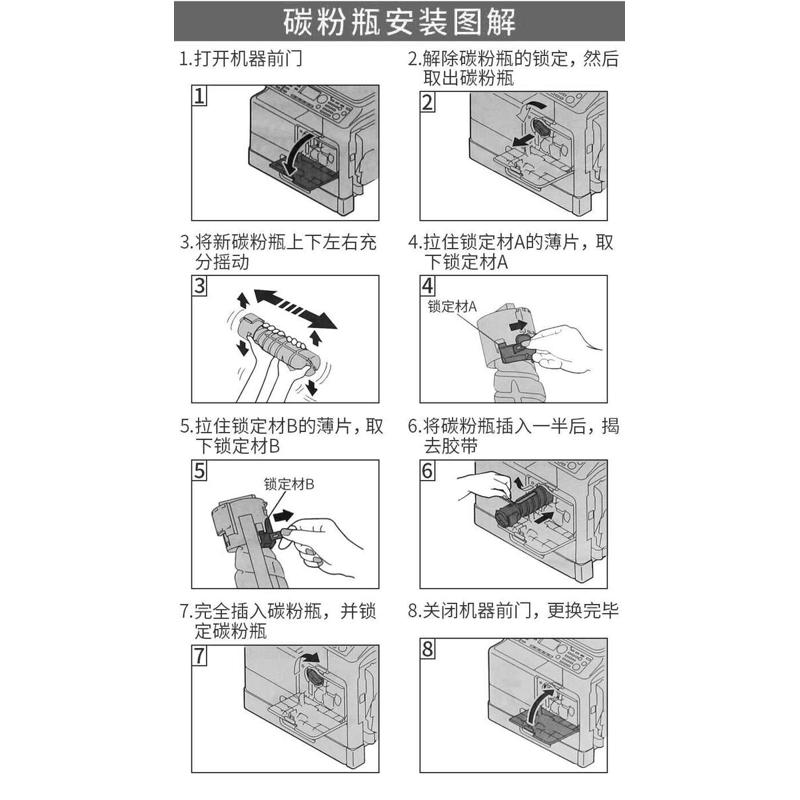 碳粉瓶安装图解

1.打开机器前门

1

2.解除碳粉瓶的锁定，然后取出碳粉瓶

2

3.将新碳粉瓶上下左右充分摇动

3

4.拉住锁定材A的薄片，取下锁定材A

4

锁定材A

5.拉住锁定材B的薄片，取下锁定材B

5

锁定材B

6.将碳粉瓶插入一半后，揭去胶带

6

7.完全插入碳粉瓶，并锁定碳粉瓶

7

8.关闭机器前门，更换完毕

8