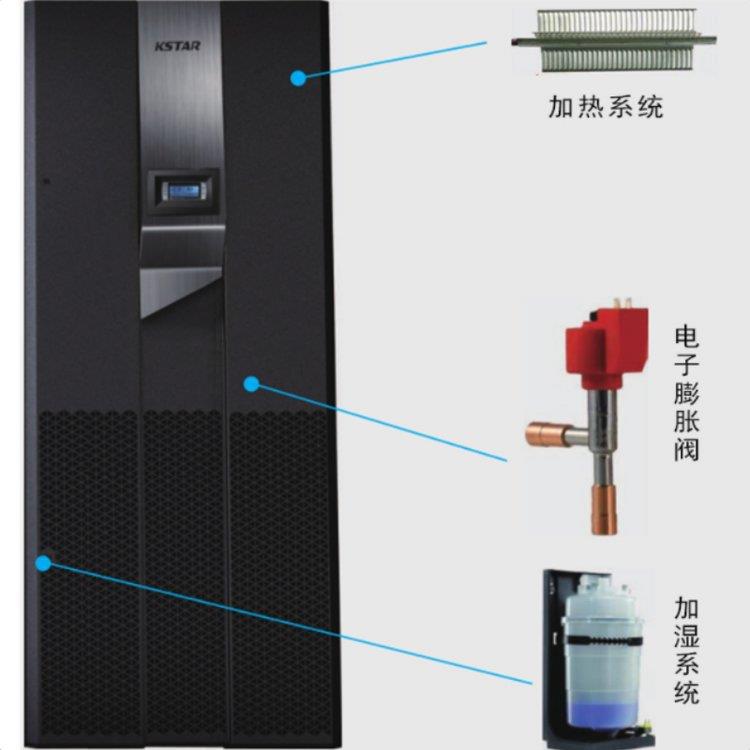 KSTAR

加热系统

电子膨胀阀

加湿系统