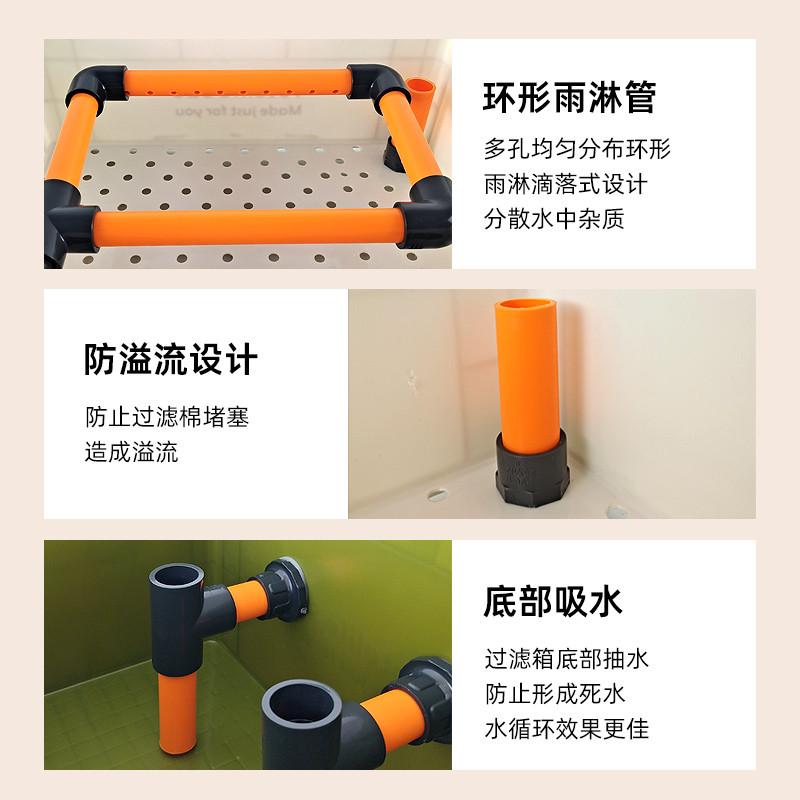 Made just for you

环形雨淋管

多孔均匀分布环形
雨淋滴落式设计
分散水中杂质

防溢流设计

防止过滤棉堵塞
造成溢流

底部吸水

过滤箱底部抽水
防止形成死水
水循环效果更佳