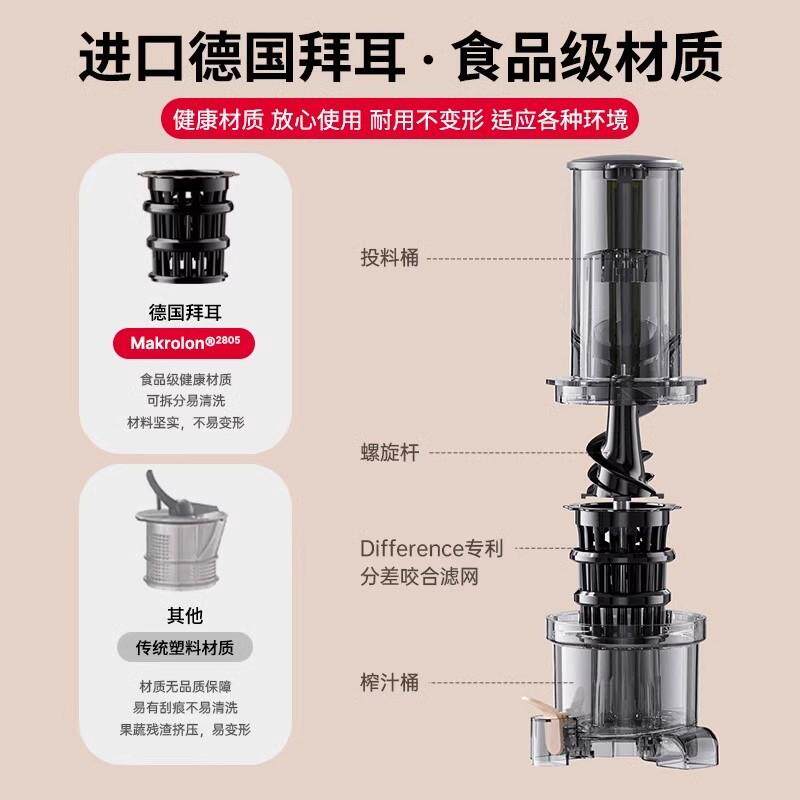 进口德国拜耳·食品级材质

健康材质 放心使用 耐用不变形 适应各种环境

德国拜耳

Makrolon®2805

食品级健康材质
可拆分易清洗
材料坚实，不易变形

其他

传统塑料材质

材质无品质保障
易有刮痕不易清洗
果蔬残渣挤压，易变形

投料桶

螺旋杆

Difference专利
分差咬合滤网

榨汁桶