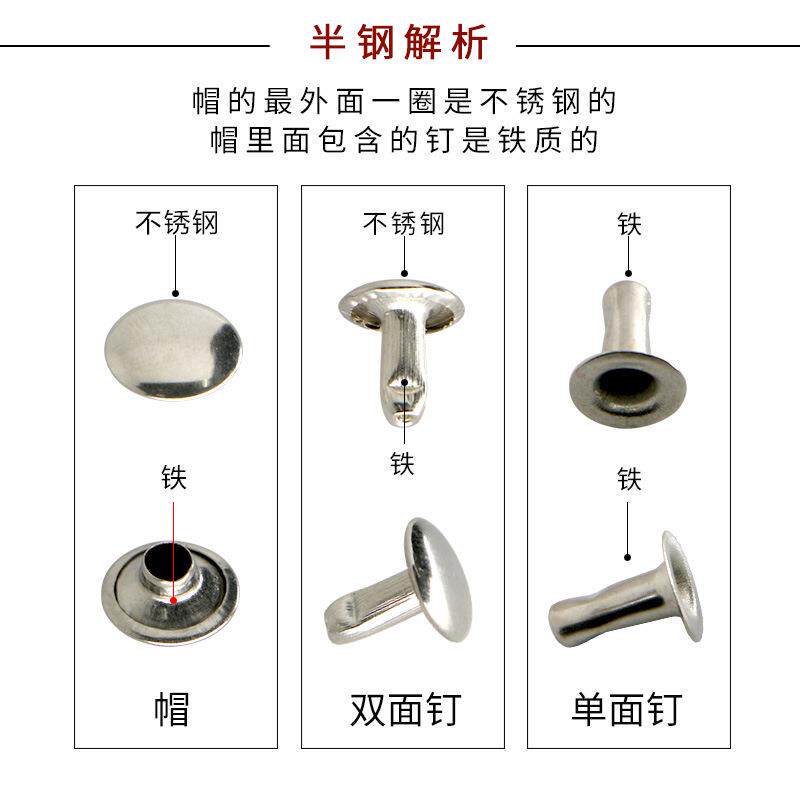 半钢解析

帽的最外面一圈是不锈钢的
帽里面包含的钉是铁质的

不锈钢

铁

帽

不锈钢

铁

双面钉

铁

铁

单面钉