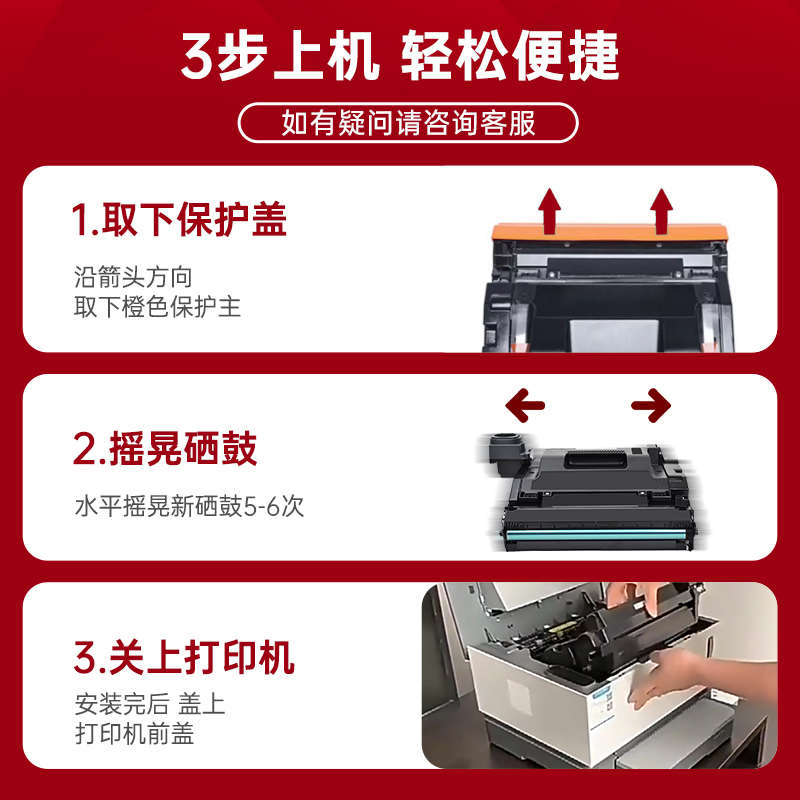 3步上机 轻松便捷

如有疑问请咨询客服

1.取下保护盖

沿箭头方向
取下橙色保护主

2.摇晃硒鼓

水平摇晃新硒鼓5-6次

3.关上打印机

安装完后 盖上
打印机前盖