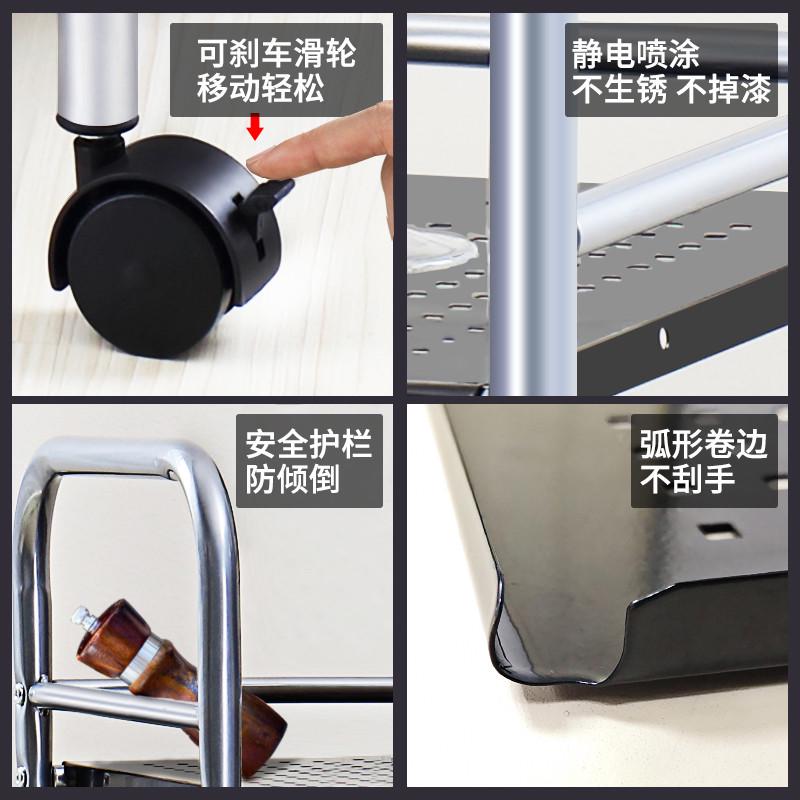 可刹车滑轮
移动轻松

静电喷涂
不生锈 不掉漆

安全护栏
防倾倒

弧形卷边
不刮手