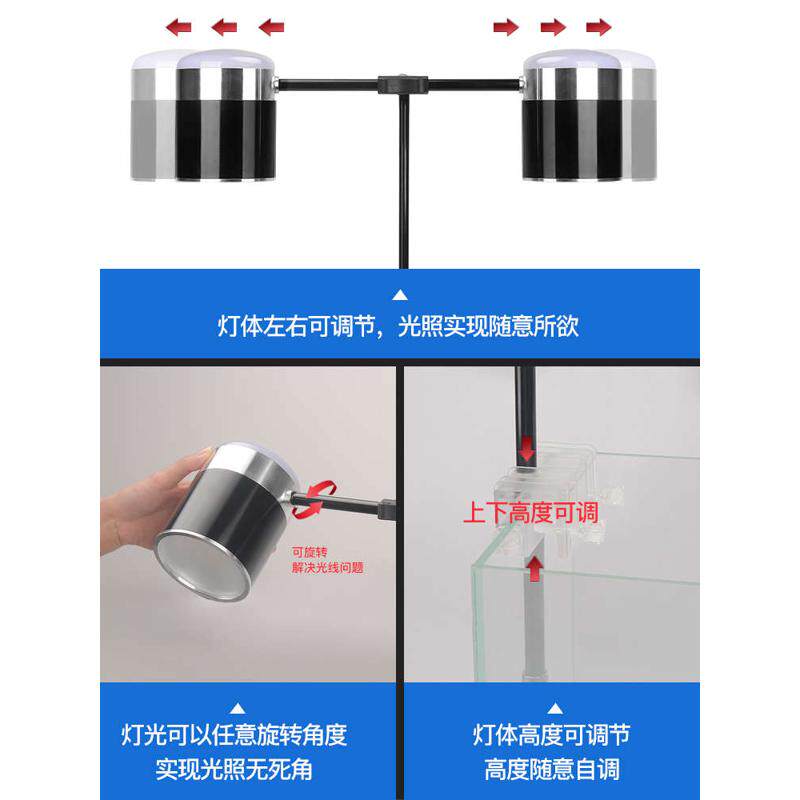 灯体左右可调节，光照实现随意所欲

可旋转
解决光线问题

上下高度可调

灯光可以任意旋转角度
实现光照无死角

灯体高度可调节
高度随意自调