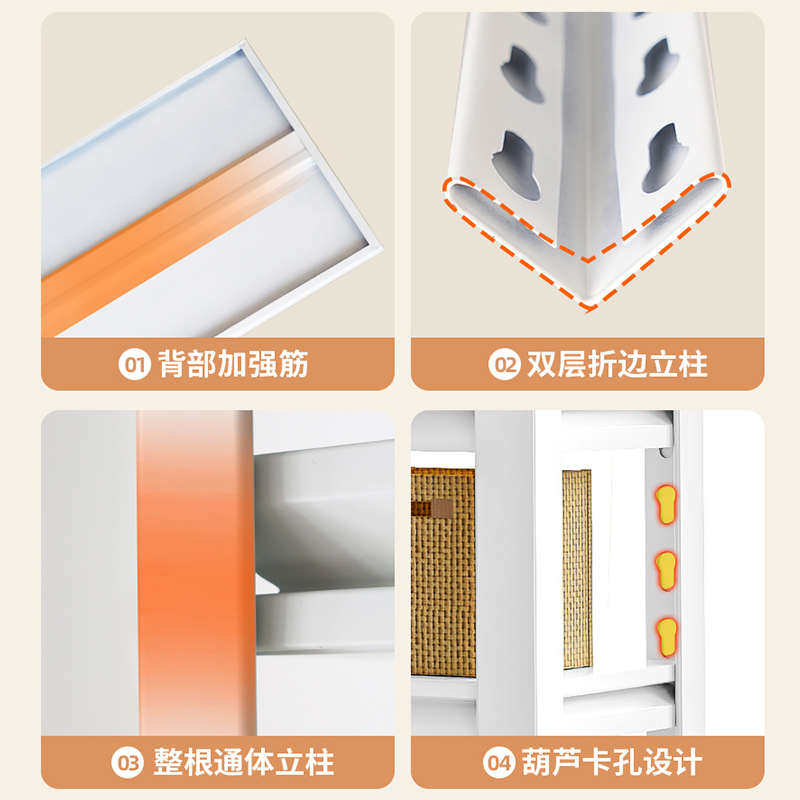 01 背部加强筋

02 双层折边立柱

03 整根通体立柱

04 葫芦卡孔设计