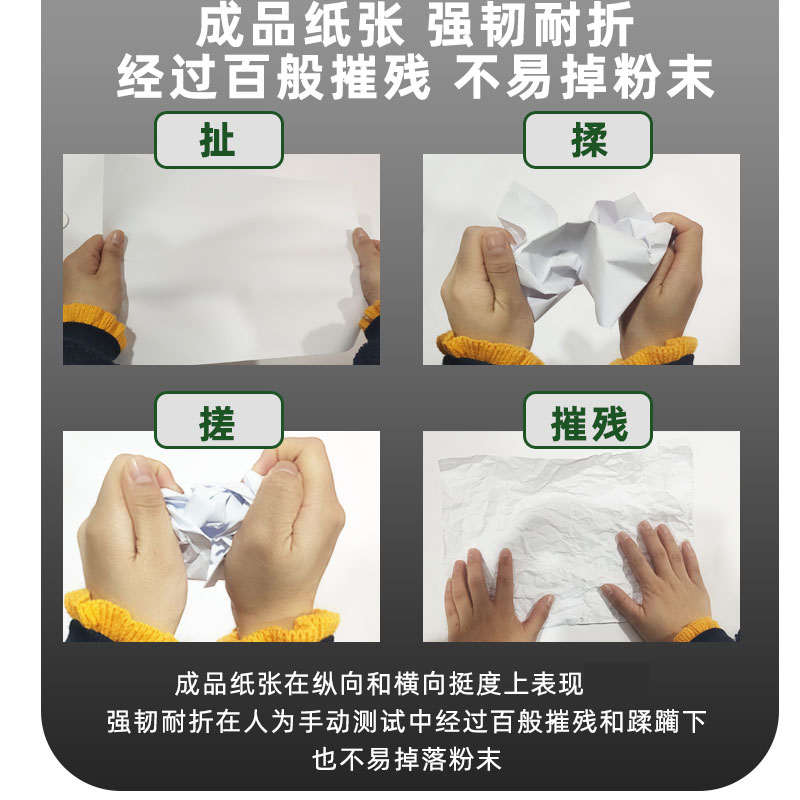 成品纸张 强韧耐折
经过百般摧残 不易掉粉末

扯

揉

搓

摧残

成品纸张在纵向和横向挺度上表现
强韧耐折在人为手动测试中经过百般摧残和蹂躏下
也不易掉落粉末