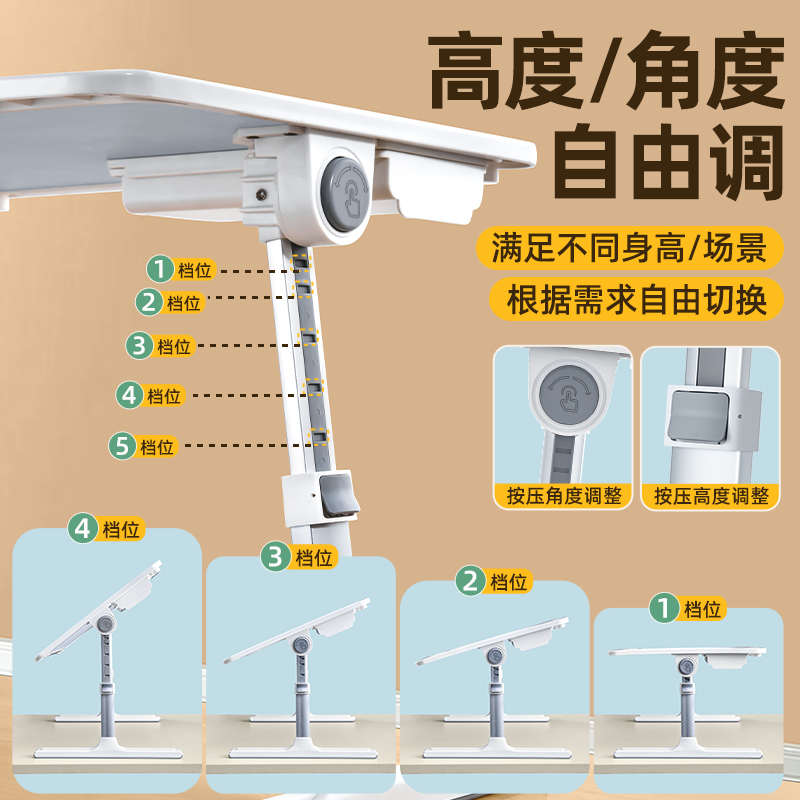 高度/角度
自由调

满足不同身高/场景

根据需求自由切换

1 档位
2 档位
3 档位
4 档位
5 档位

按压角度调整

按压高度调整

4 档位
3 档位
2 档位
1 档位