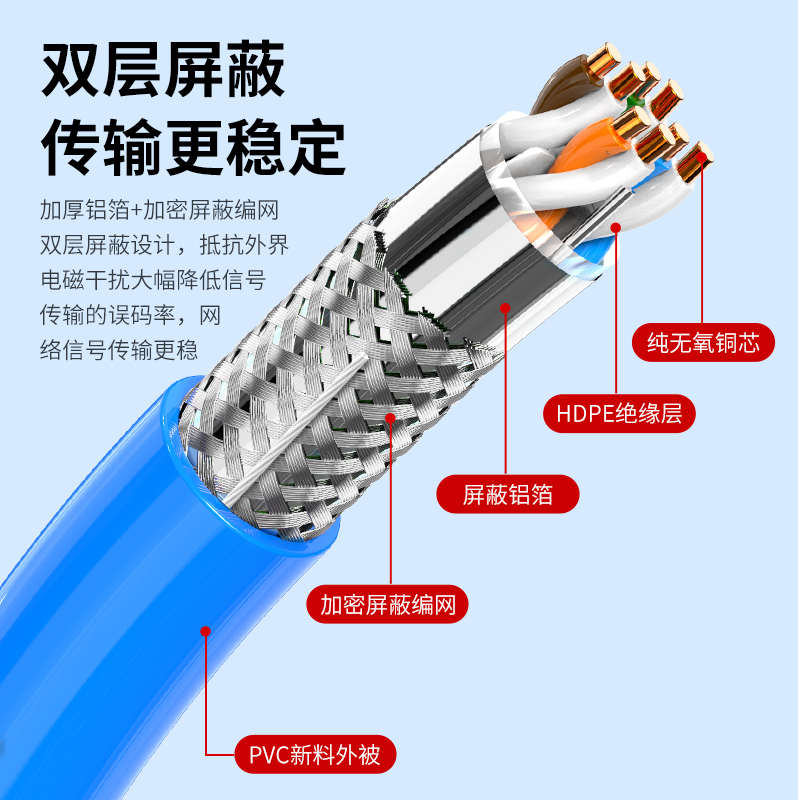 双层屏蔽
传输更稳定

加厚铝箔+加密屏蔽编网
双层屏蔽设计，抵抗外界
电磁干扰大幅降低信号
传输的误码率，网
络信号传输更稳

纯无氧铜芯

HDPE绝缘层

屏蔽铝箔

加密屏蔽编网

PVC新料外被