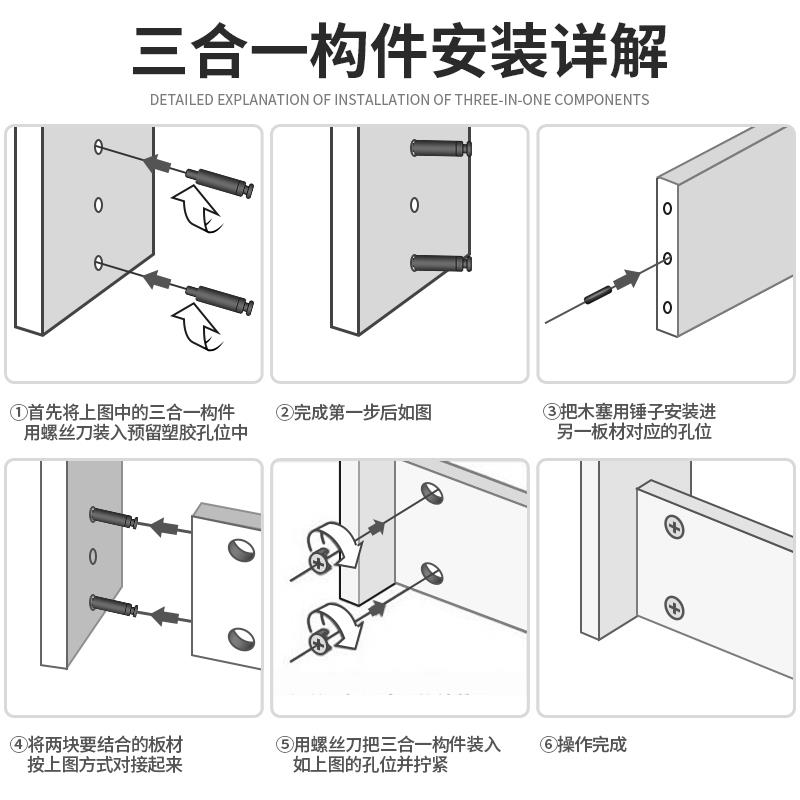 三合一构件安装详解

DETAILED EXPLANATION OF INSTALLATION OF THREE-IN-ONE COMPONENTS

①首先将上图中的三合一构件用螺丝刀装入预留塑胶孔位中

②完成第一步后如图

③把木塞用锤子安装进另一板材对应的孔位

④将两块要结合的板材按上图方式对接起来

⑤用螺丝刀把三合一构件装入如上图的孔位并拧紧

⑥操作完成