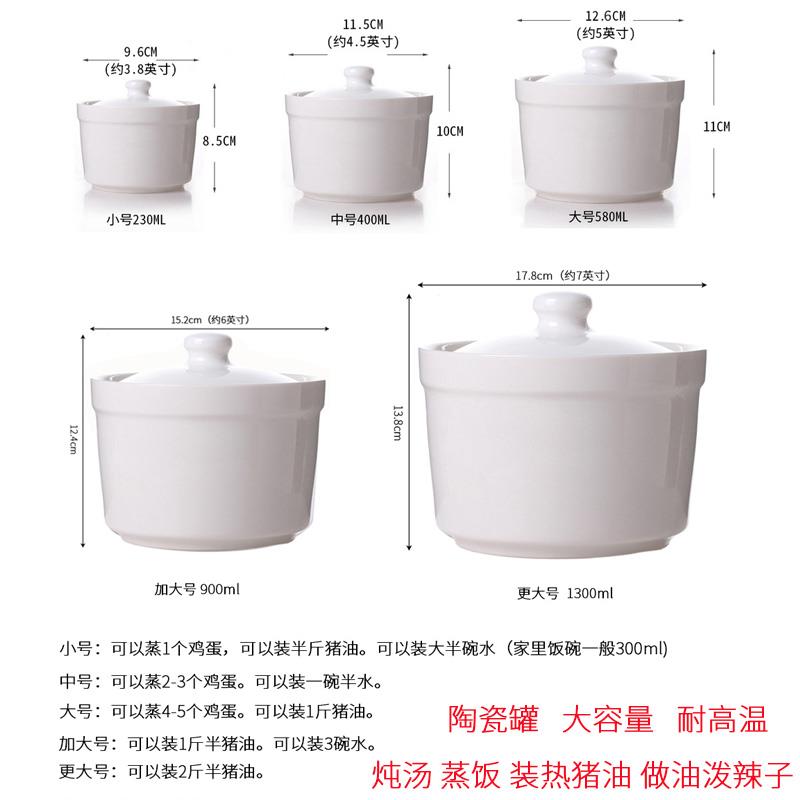 9.6CM
(约3.8英寸)
8.5CM
小号230ML

11.5CM
(约4.5英寸)
10CM
中号400ML

12.6CM
(约5英寸)
11CM
大号580ML

15.2cm (约6英寸)
12.4cm
加大号 900ml

17.8cm (约7英寸)
13.8cm
更大号 1300ml

小号：可以蒸1个鸡蛋，可以装半斤猪油。可以装大半碗水（家里饭碗一般300ml）

中号：可以蒸2-3个鸡蛋。可以装一碗半水。

大号：可以蒸4-5个鸡蛋。可以装1斤猪油。

加大号：可以装1斤半猪油。可以装3碗水。

更大号：可以装2斤半猪油。

陶瓷罐 大容量 耐高温

炖汤 蒸饭 装热猪油 做油泼辣子