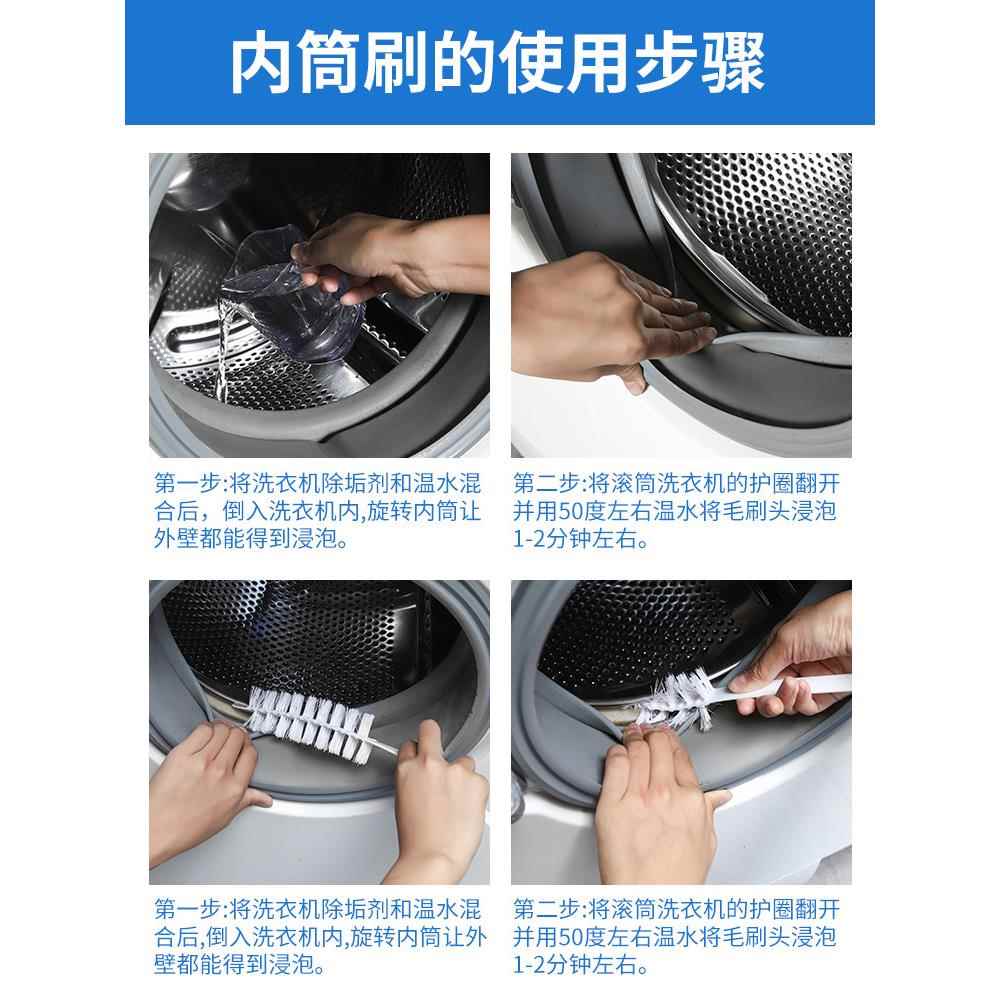 内筒刷的使用步骤

第一步:将洗衣机除垢剂和温水混合后，倒入洗衣机内,旋转内筒让外壁都能得到浸泡。

第二步:将滚筒洗衣机的护圈翻开并用50度左右温水将毛刷头浸泡1-2分钟左右。

第一步:将洗衣机除垢剂和温水混合后,倒入洗衣机内,旋转内筒让外壁都能得到浸泡。

第二步:将滚筒洗衣机的护圈翻开并用50度左右温水将毛刷头浸泡1-2分钟左右。