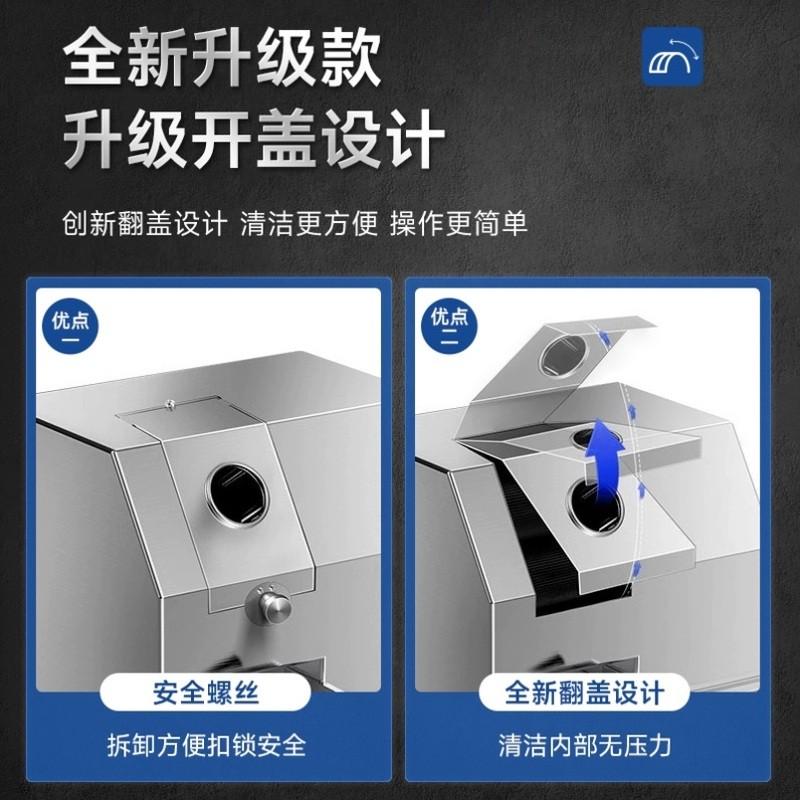 全新升级款
升级开盖设计

创新翻盖设计 清洁更方便 操作更简单

优点一

安全螺丝

拆卸方便扣锁安全

优点二

全新翻盖设计

清洁内部无压力